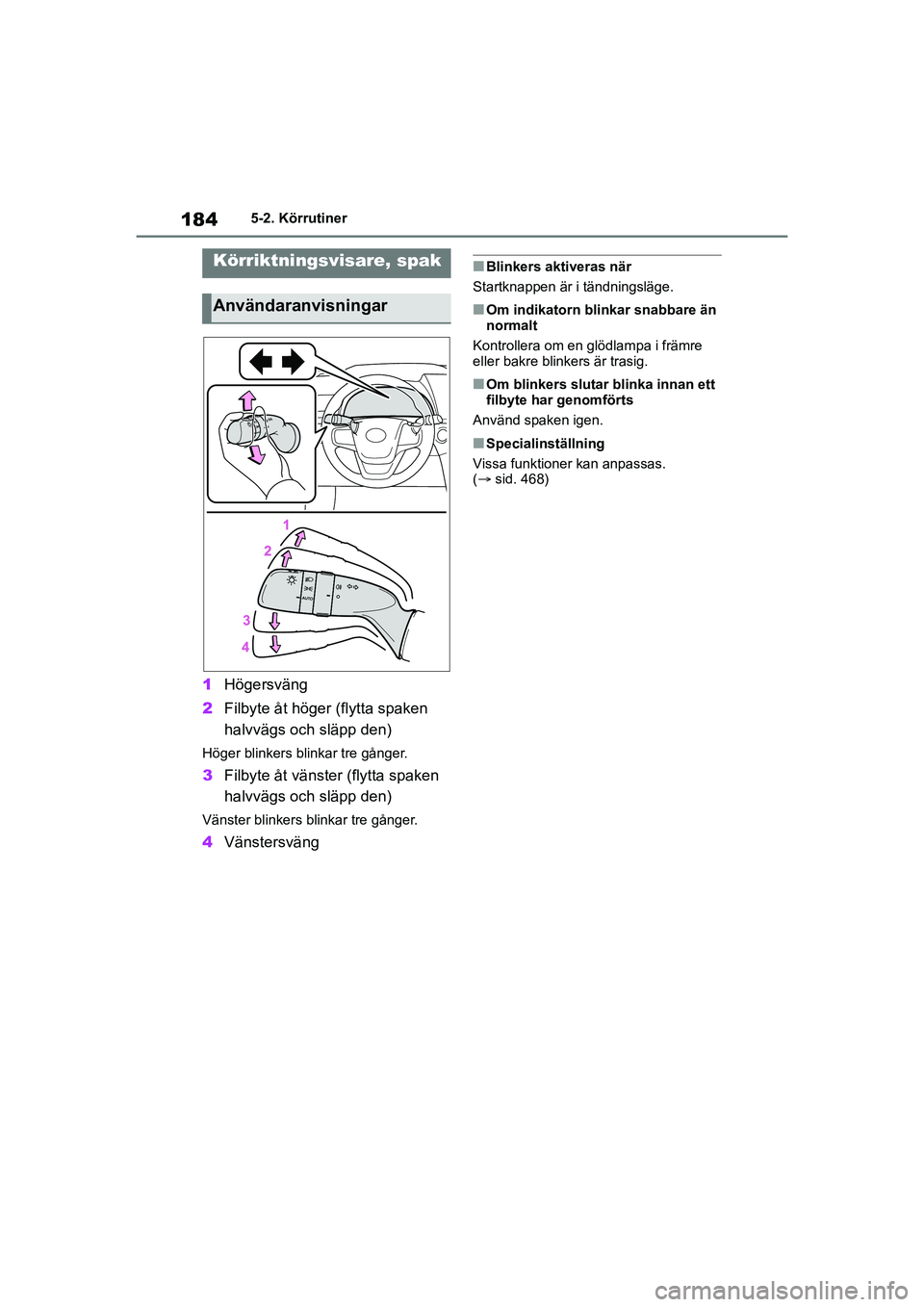 184 5-2. Körrutiner

Körriktningsvisare, spak

Användaranvisningar

1
2
AUTO
3
4

1 Högersväng

2 Filbyte åt höger (flytta spaken halvvägs och släpp den)

Höger blinkers blinkar tre gånger.

3 Filbyte åt vänster (flytta spaken halvvägs och släpp den)

Vänster blinkers blinkar tre gånger.

4 Vänstersväng

■ Blinkers aktiveras när

Startknappen är i tändningsläge.

■ Om indikatorn blinkar snabbare än normalt

Kontrollera om en glödlampa i främre eller bakre blinkers är trasig.

■ Om blinkers slutar blinka innan ett filbyte har genomförts

Använd spaken igen.

■ Specialinställning

Vissa funktioner kan anpassas. (→ sid. 468)

carmanualsonline.info