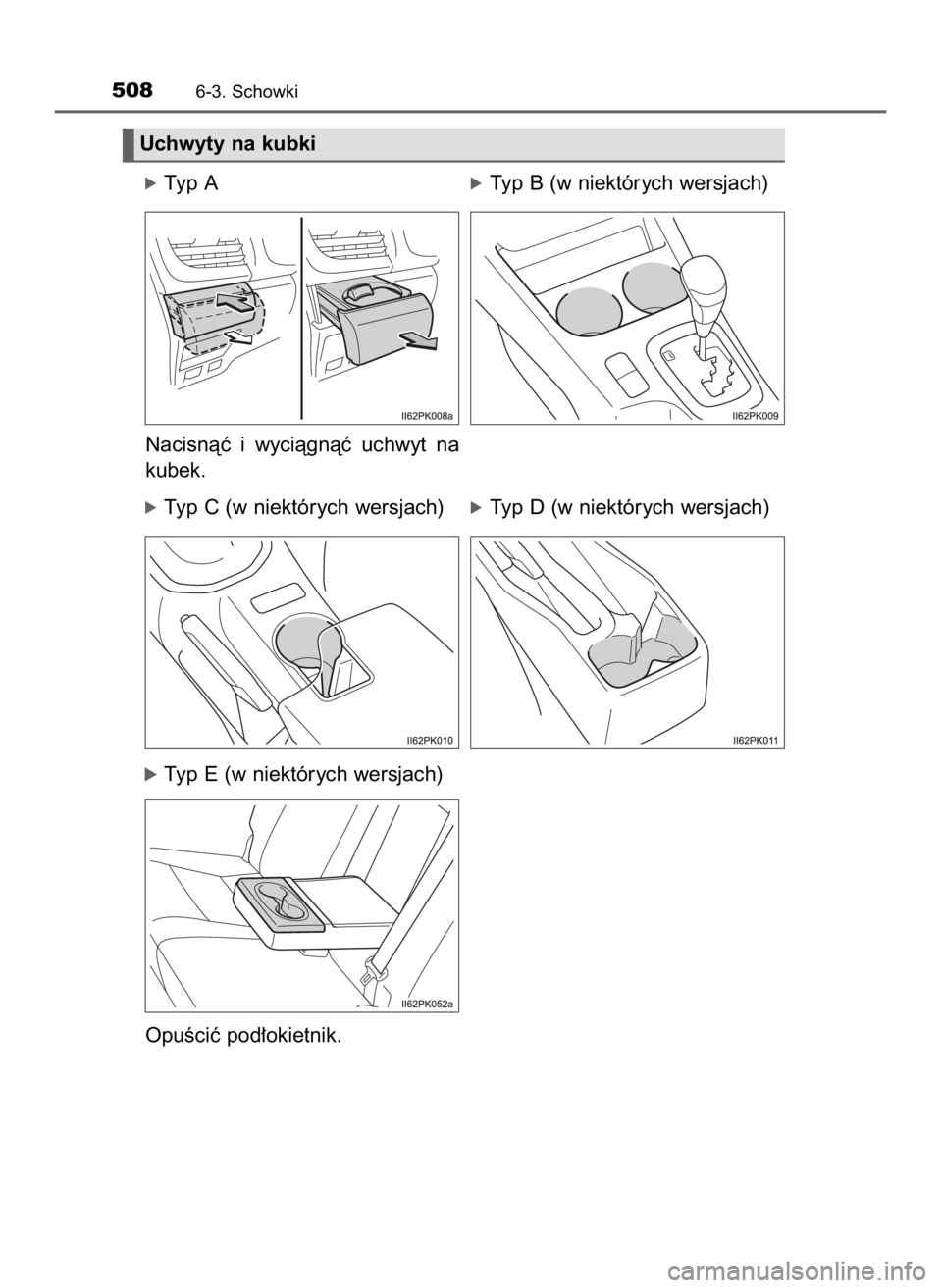 508 6-3. Schowki

Uchwyty na kubki

Typ A

II62PK008a

Nacisnąć i wyciągnąć uchwyt na kubek.

Typ B (w niektórych wersjach)

II62PK009

Typ C (w niektórych wersjach)

II62PK010

Typ D (w niektórych wersjach)

II62PK011

Typ E (w niektórych wersjach)

II62PK052a

Opuścić podłokietnik.

carmanualsonline.info