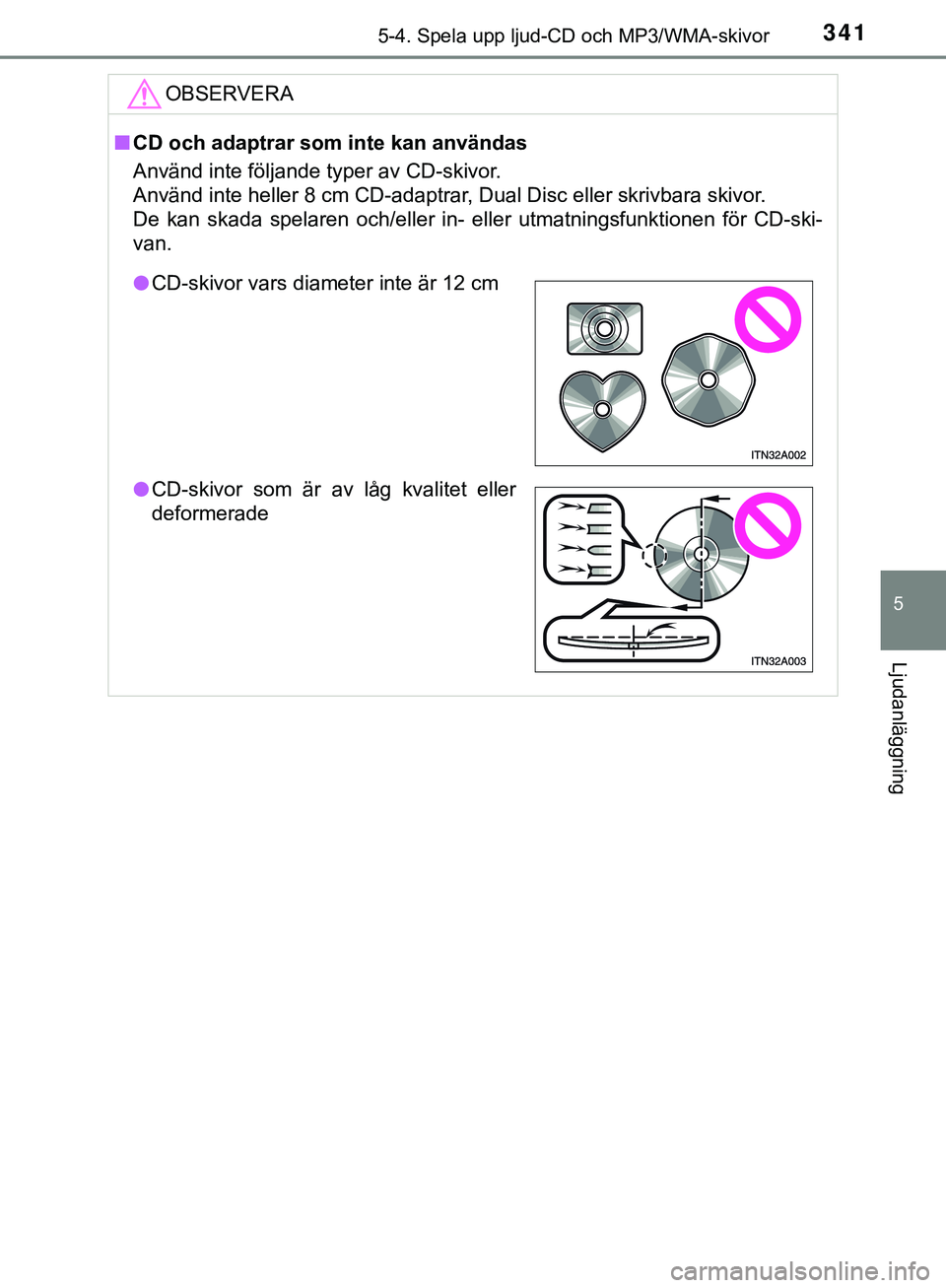 5-4. Spela upp ljud-CD och MP3/WMA-skivor 341

OBSERVERA

■ CD och adaptrar som inte kan användas

Använd inte följande typer av CD-skivor.
Använd inte heller 8 cm CD-adaptrar, Dual Disc eller skrivbara skivor.
De kan skada spelaren och/eller in- eller utmatningsfunktionen för CD-skivan.

● CD-skivor vars diameter inte är 12 cm

ITN32A002

● CD-skivor som är av låg kvalitet eller deformerade

ITN32A003

5

Ljudanläggning

carmanualsonline.info