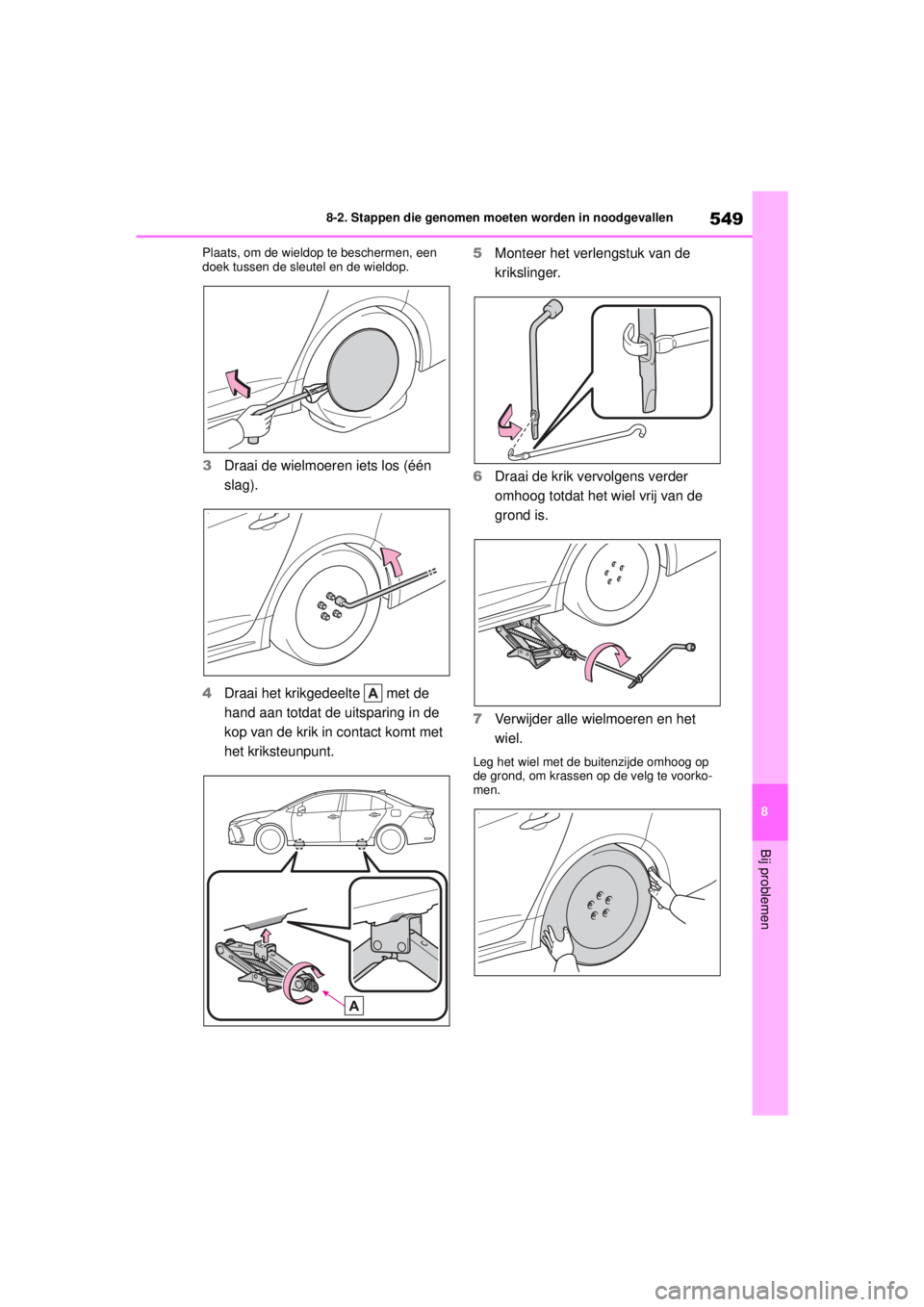 8-2. Stappen die genomen moeten worden in noodgevallen

549

Plaats, om de wieldop te beschermen, een doek tussen de sleutel en de wieldop.

3 Draai de wielmoeren iets los (één slag).

4 Draai het krikgedeelte A met de hand aan totdat de uitsparing in de kop van de krik in contact komt met het kriksteunpunt.

A

5 Monteer het verlengstuk van de krikslinger.

6 Draai de krik vervolgens verder omhoog totdat het wiel vrij van de grond is.

7 Verwijder alle wielmoeren en het wiel.

Leg het wiel met de buitenzijde omhoog op de grond, om krassen op de velg te voorkomen.

8

Bij problemen

carmanualsonline.info