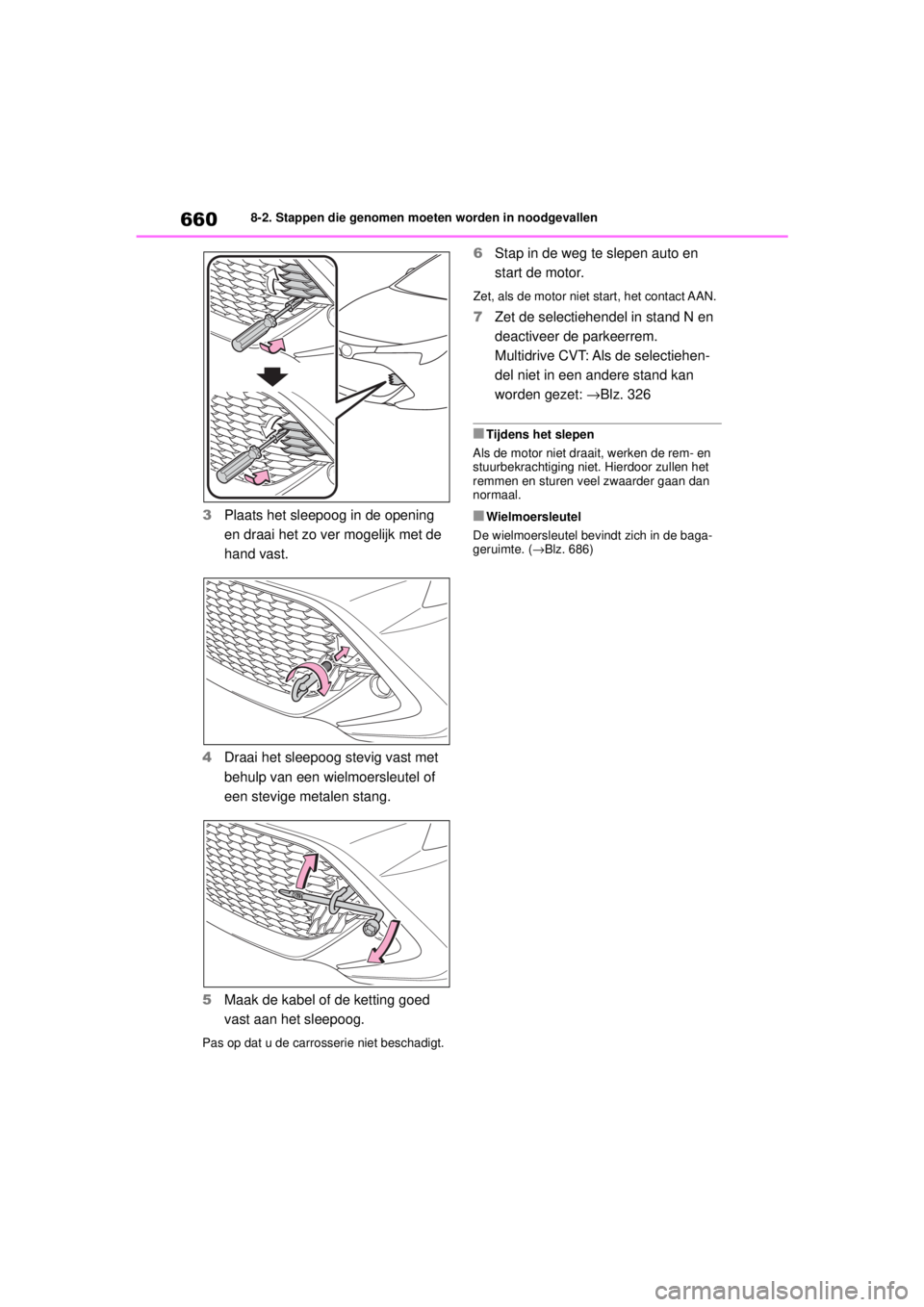 660

8-2. Stappen die genomen moeten worden in noodgevallen

3 Plaats het sleepoog in de opening en draai het zo ver mogelijk met de hand vast.

4 Draai het sleepoog stevig vast met behulp van een wielmoersleutel of een stevige metalen stang.

5 Maak de kabel of de ketting goed vast aan het sleepoog.

Pas op dat u de carrosserie niet beschadigt.

6 Stap in de weg te slepen auto en start de motor.

Zet, als de motor niet start, het contact AAN.

7 Zet de selectiehendel in stand N en deactiveer de parkeerrem.
Multidrive CVT: Als de selectiehendel niet in een andere stand kan worden gezet: →Blz. 326

■ Tijdens het slepen
Als de motor niet draait, werken de rem- en stuurbekrachtiging niet. Hierdoor zullen het remmen en sturen veel zwaarder gaan dan normaal.

■ Wielmoersleutel
De wielmoersleutel bevindt zich in de bagageruimte. (→Blz. 686)

carmanualsonline.info