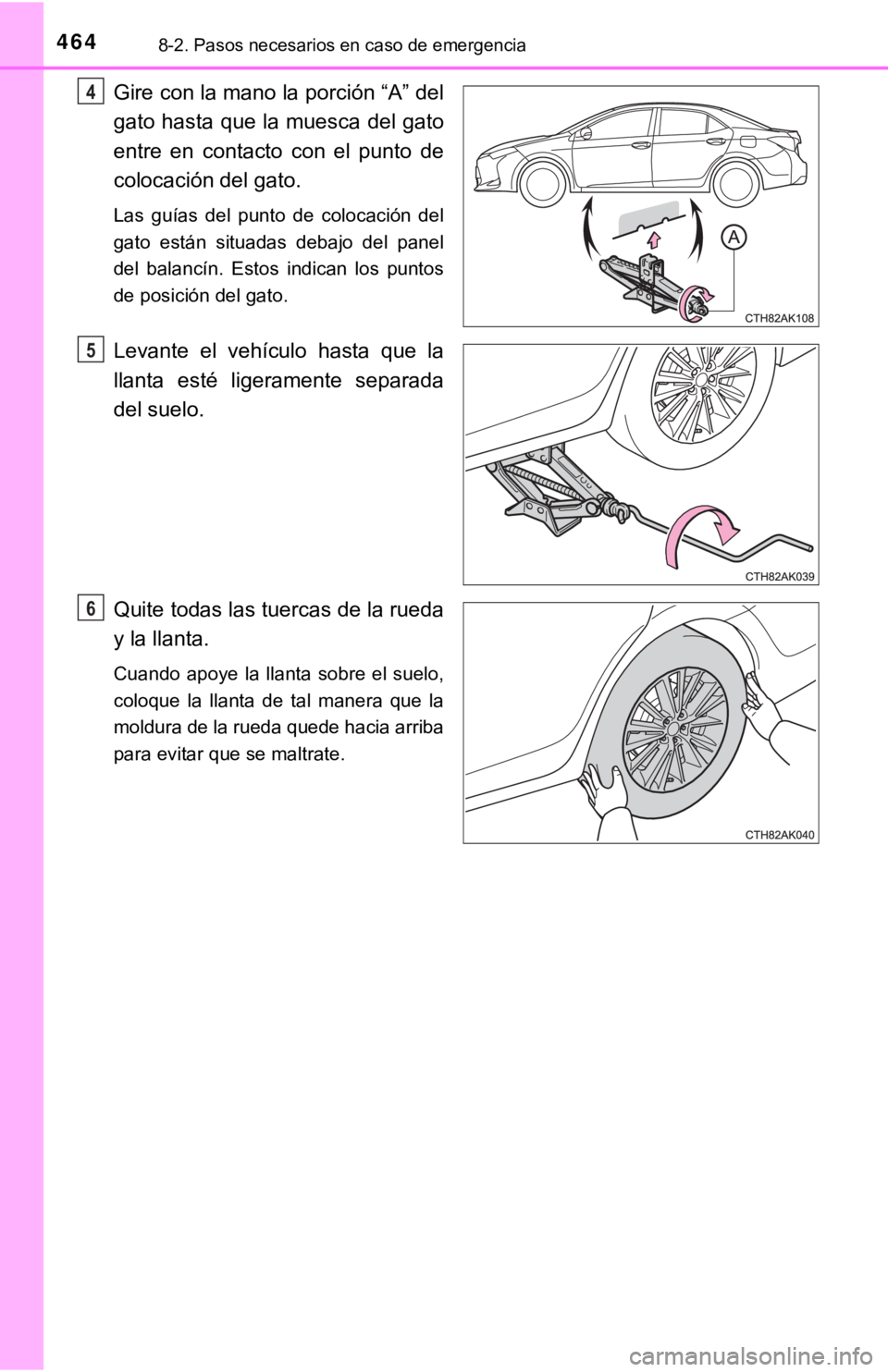 464 8-2. Pasos necesarios en caso de emergencia

4
Gire con la mano la porción “A” del gato hasta que la muesca del gato entre en contacto con el punto de colocación del gato.

Las guías del punto de colocación del gato están situadas debajo del panel del balancín. Estos indican los puntos de posición del gato.

A

CTH82AK108

5
Levante el vehículo hasta que la llanta esté ligeramente separada del suelo.

CTH82AK039

6
Quite todas las tuercas de la rueda y la llanta.

Cuando apoye la llanta sobre el suelo, coloque la llanta de tal manera que la moldura de la rueda quede hacia arriba para evitar que se maltrate.

CTH82AK040

carmanualsonline.info