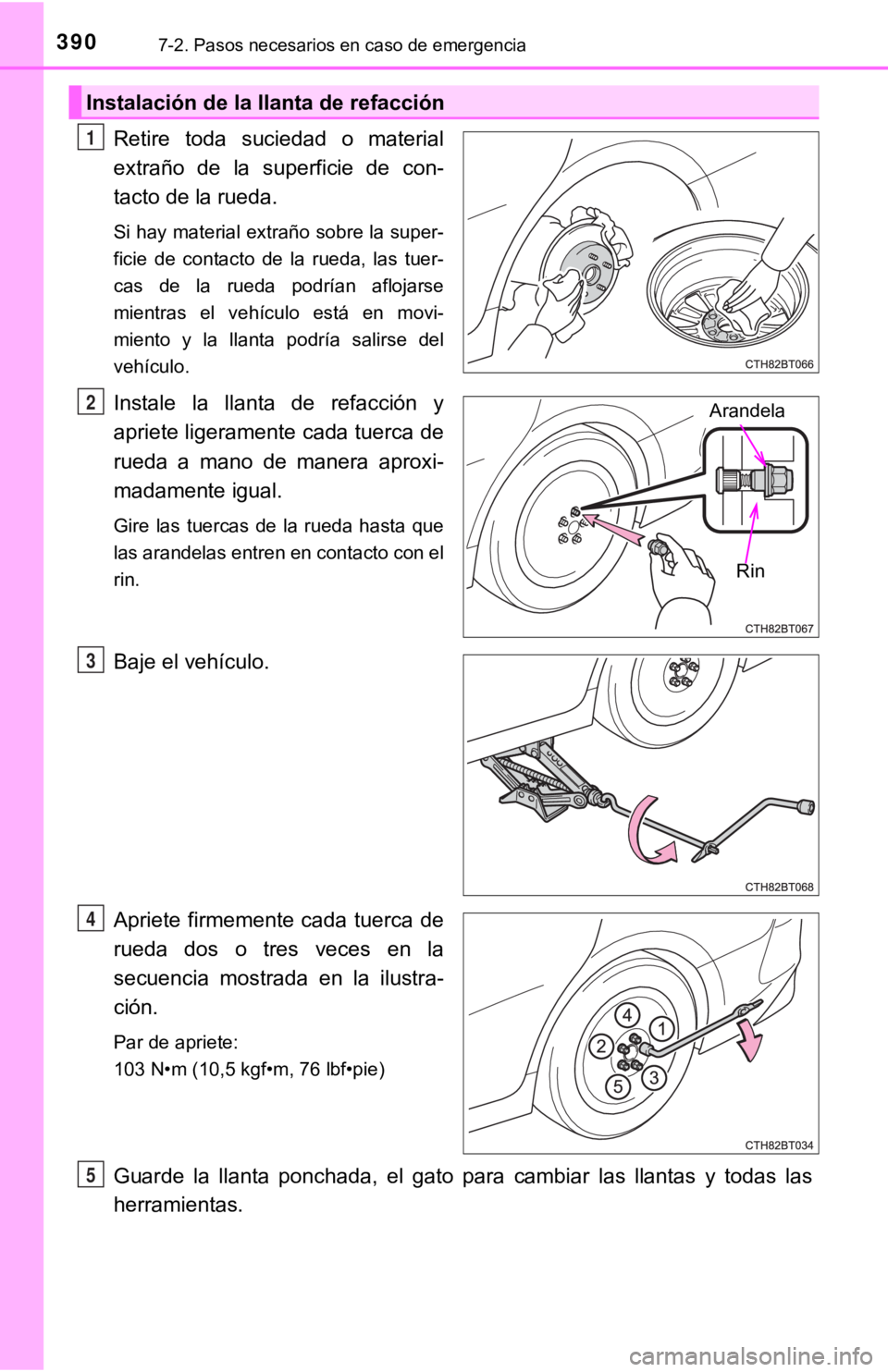 390 7-2. Pasos necesarios en caso de emergencia

Instalación de la llanta de refacción

1 Retire toda suciedad o material extraño de la superficie de contacto de la rueda.

Si hay material extraño sobre la superficie de contacto de la rueda, las tuercas de la rueda podrían aflojarse mientras el vehículo está en movimiento y la llanta podría salirse del vehículo.

CTH82BT066

2 Instale la llanta de refacción y apriete ligeramente cada tuerca de rueda a mano de manera aproximadamente igual.

Gire las tuercas de la rueda hasta que las arandelas entren en contacto con el rin.

Arandela

Rin

CTH82BT067

3 Baje el vehículo.

CTH82BT068

4 Apriete firmemente cada tuerca de rueda dos o tres veces en la secuencia mostrada en la ilustración.

Par de apriete:
103 N•m (10,5 kgf•m, 76 lbf•pie)

4
1
2
3
5

CTH82BT034

5 Guarde la llanta ponchada, el gato para cambiar las llantas y todas las herramientas.

carmanualsonline.info