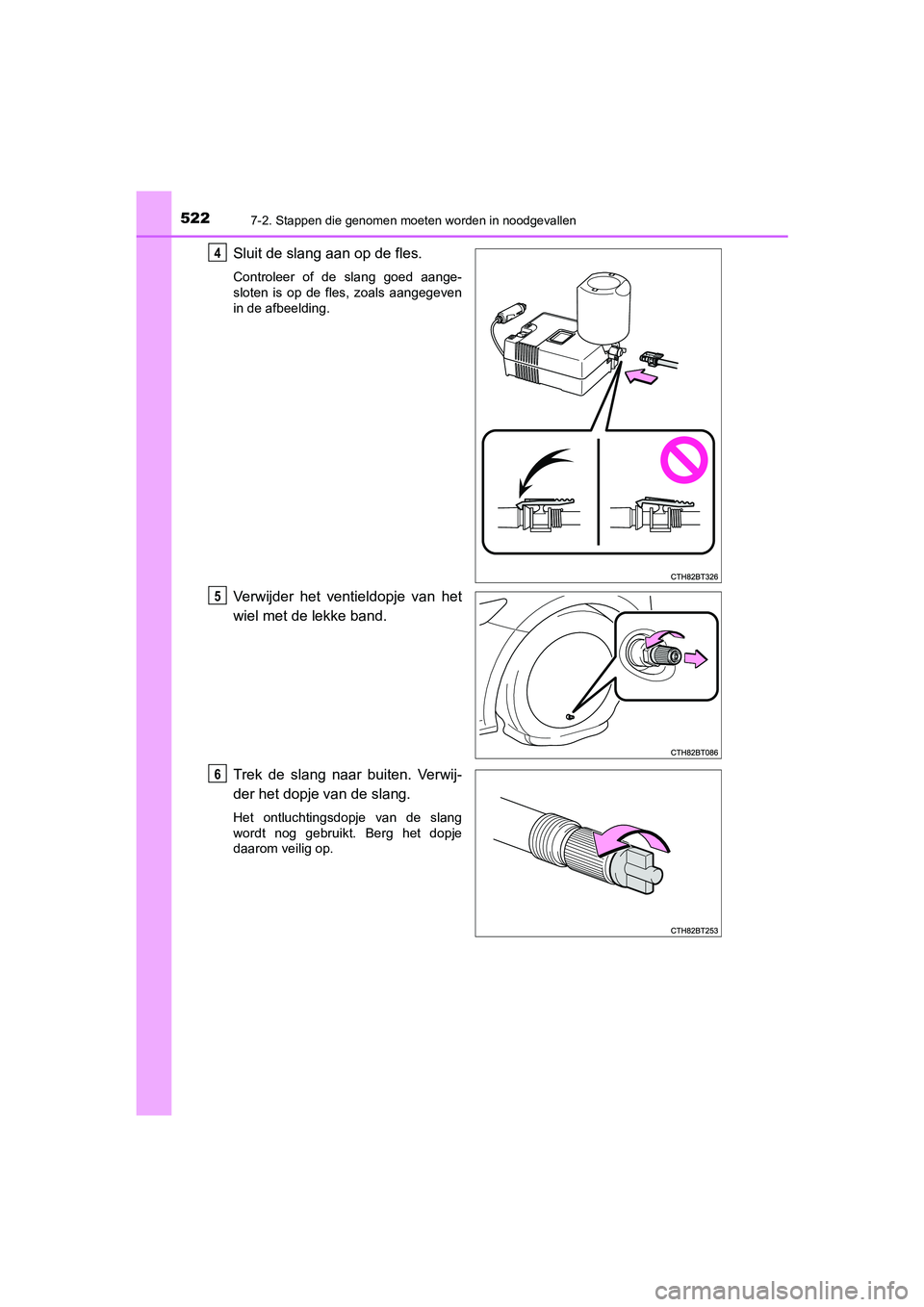 522 7-2. Stappen die genomen moeten worden in noodgevallen

4 Sluit de slang aan op de fles.

Controleer of de slang goed aangesloten is op de fles, zoals aangegeven in de afbeelding.

CTH82BT326

5 Verwijder het ventieldopje van het wiel met de lekke band.

CTH82BT086

6 Trek de slang naar buiten. Verwijder het dopje van de slang.

Het ontluchtingsdopje van de slang wordt nog gebruikt. Berg het dopje daarom veilig op.

CTH82BT253

carmanualsonline.info