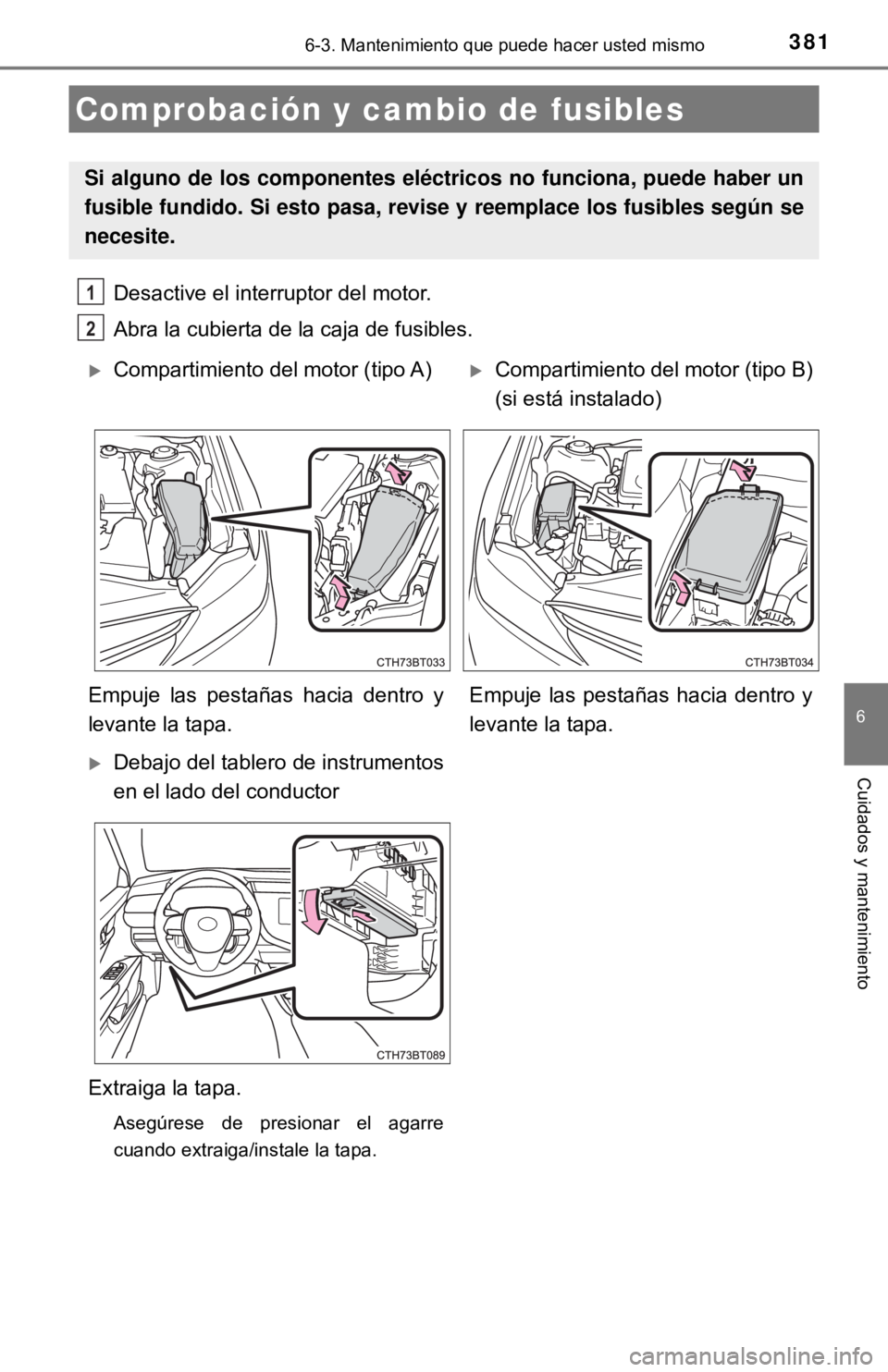 381
6-3. Mantenimiento que puede hacer usted mismo

Comprobación y cambio de fusibles

Si alguno de los componentes eléctricos no funciona, puede haber un fusible fundido. Si esto pasa, revise y reemplace los fusibles según se necesite.

1 Desactive el interruptor del motor.

2 Abra la cubierta de la caja de fusibles.

Compartimiento del motor (tipo A)

CTH73BT033

Empuje las pestañas hacia dentro y levante la tapa.

Debajo del tablero de instrumentos en el lado del conductor

CTH73BT089

Extraiga la tapa.

Asegúrese de presionar el agarre cuando extraiga/instale la tapa.

Compartimiento del motor (tipo B) (si está instalado)

CTH73BT034

Empuje las pestañas hacia dentro y levante la tapa.

6

Cuidados y mantenimiento

carmanualsonline.info