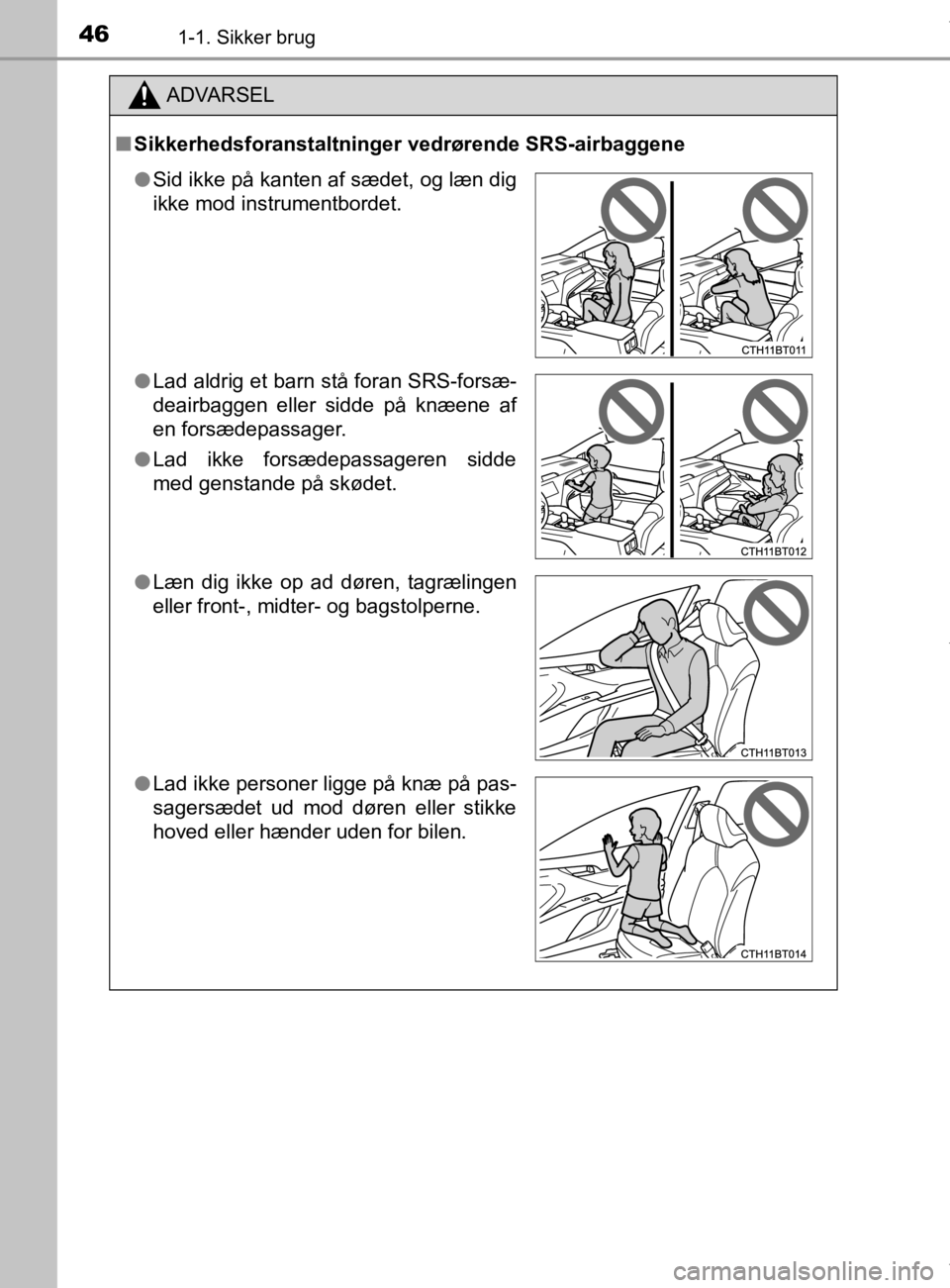 46 1-1. Sikker brug

ADVARSEL

■ Sikkerhedsforanstaltninger vedrørende SRS-airbaggene

● Sid ikke på kanten af sædet, og læn dig ikke mod instrumentbordet.

CTH11BT011

● Lad aldrig et barn stå foran SRS-forsædeairbaggen eller sidde på knæene af en forsædepassager.

● Lad ikke forsædepassageren sidde med genstande på skødet.

CTH11BT012

● Læn dig ikke op ad døren, tagrælingen eller front-, midter- og bagstolperne.

CTH11BT013

● Lad ikke personer ligge på knæ på passagersædet ud mod døren eller stikke hoved eller hænder uden for bilen.

CTH11BT014

carmanualsonline.info