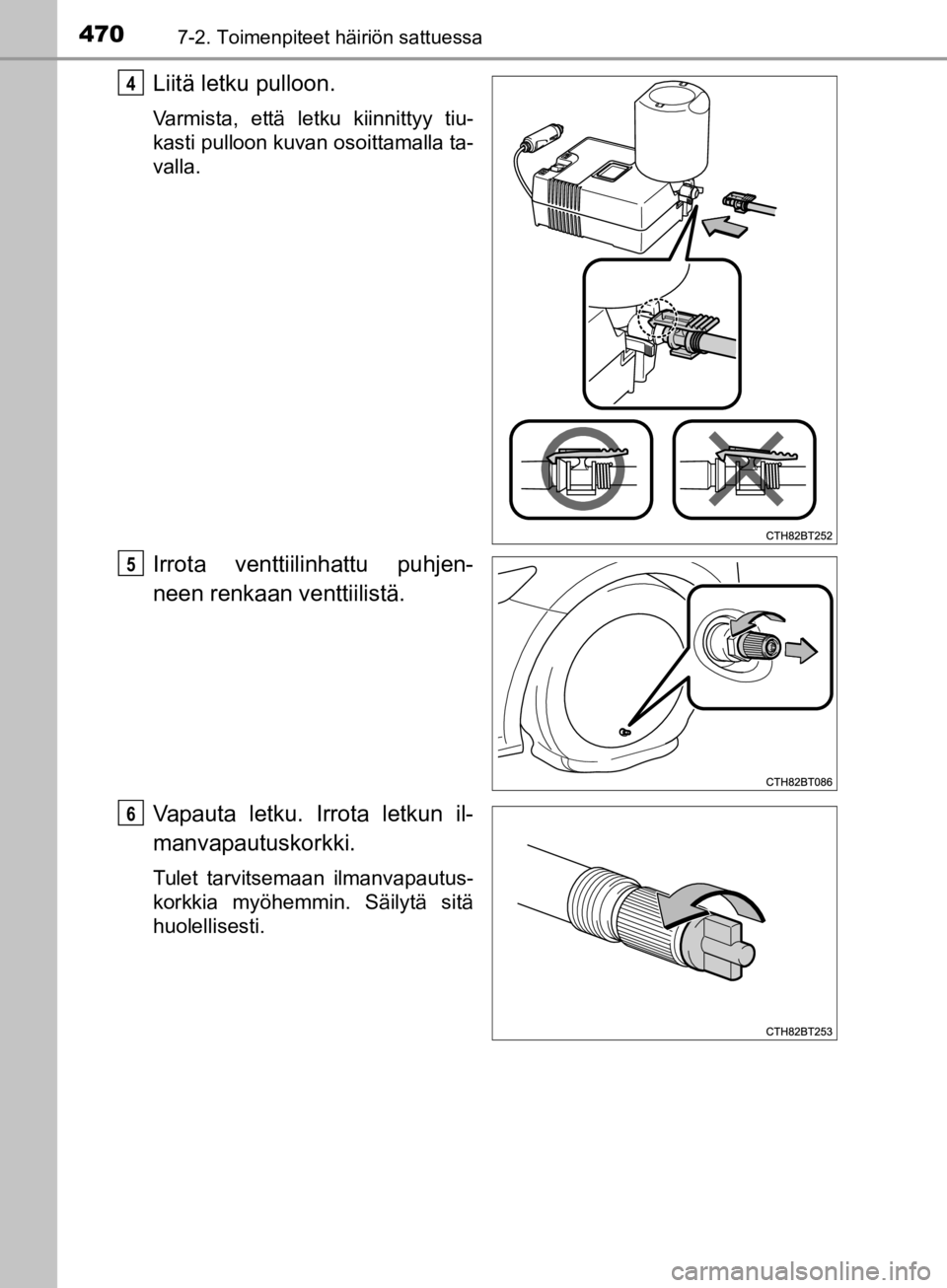 470 7-2. Toimenpiteet häiriön sattuessa

4 Liitä letku pulloon.

Varmista, että letku kiinnittyy tiukasti pulloon kuvan osoittamalla tavalla.

CTH82BT252

5 Irrota venttiilinhattu puhjenneen renkaan venttiilistä.

CTH82BT086

6 Vapauta letku. Irrota letkun ilmanvapautuskorkki.

Tulet tarvitsemaan ilmanvapautuskorkkia myöhemmin. Säilytä sitä huolellisesti.

CTH82BT253

carmanualsonline.info