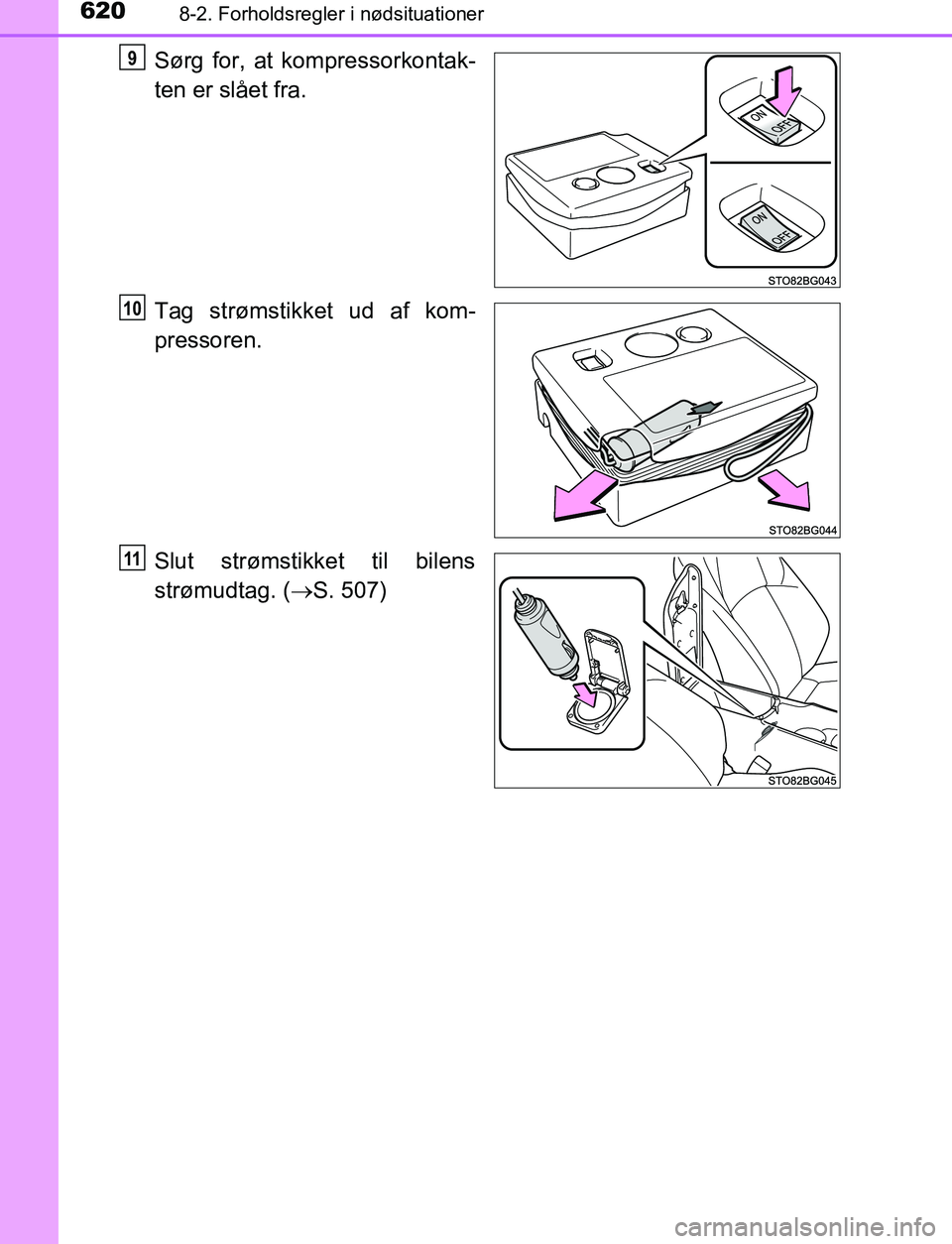 620
8-2. Forholdsregler i nødsituationer

9
Sørg for, at kompressorkontakten er slået fra.

ON
OFF
ON
OFF
STO82BG043

10
Tag strømstikket ud af kompressoren.

STO82BG044

11
Slut strømstikket til bilens strømudtag. ($\rightarrow$S. 507)

STO82BG045

carmanualsonline.info