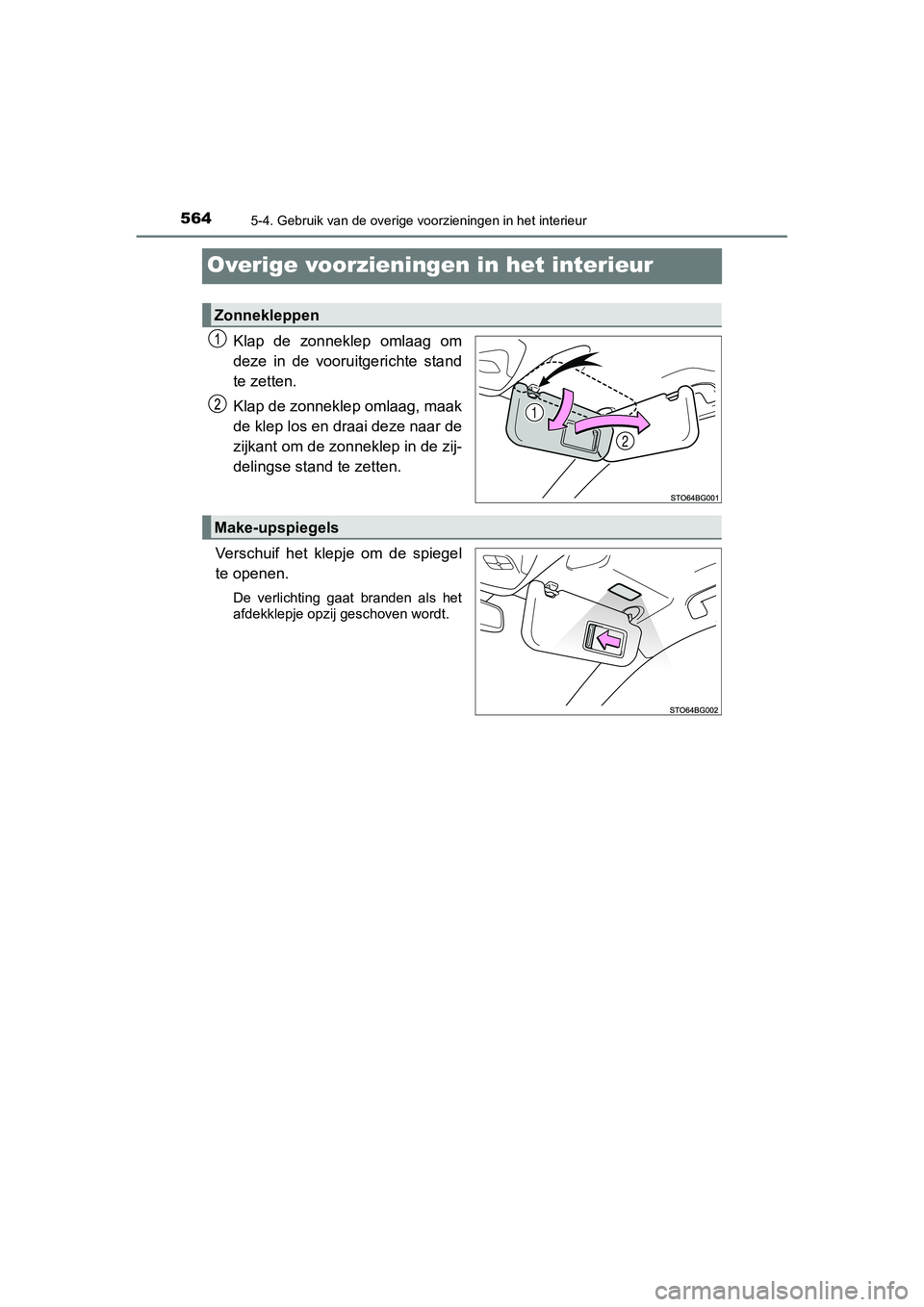 564
5-4. Gebruik van de overige voorzieningen in het interieur

Overige voorzieningen in het interieur

Zonnekleppen

1 Klap de zonneklep omlaag om deze in de vooruitgerichte stand te zetten.

2 Klap de zonneklep omlaag, maak de klep los en draai deze naar de zijkant om de zonneklep in de zijdelingse stand te zetten.

1
2
STO64BG001

Make-upspiegels

Verschuif het klepje om de spiegel te openen.

De verlichting gaat branden als het afdekklepje opzij geschoven wordt.

STO64BG002

carmanualsonline.info