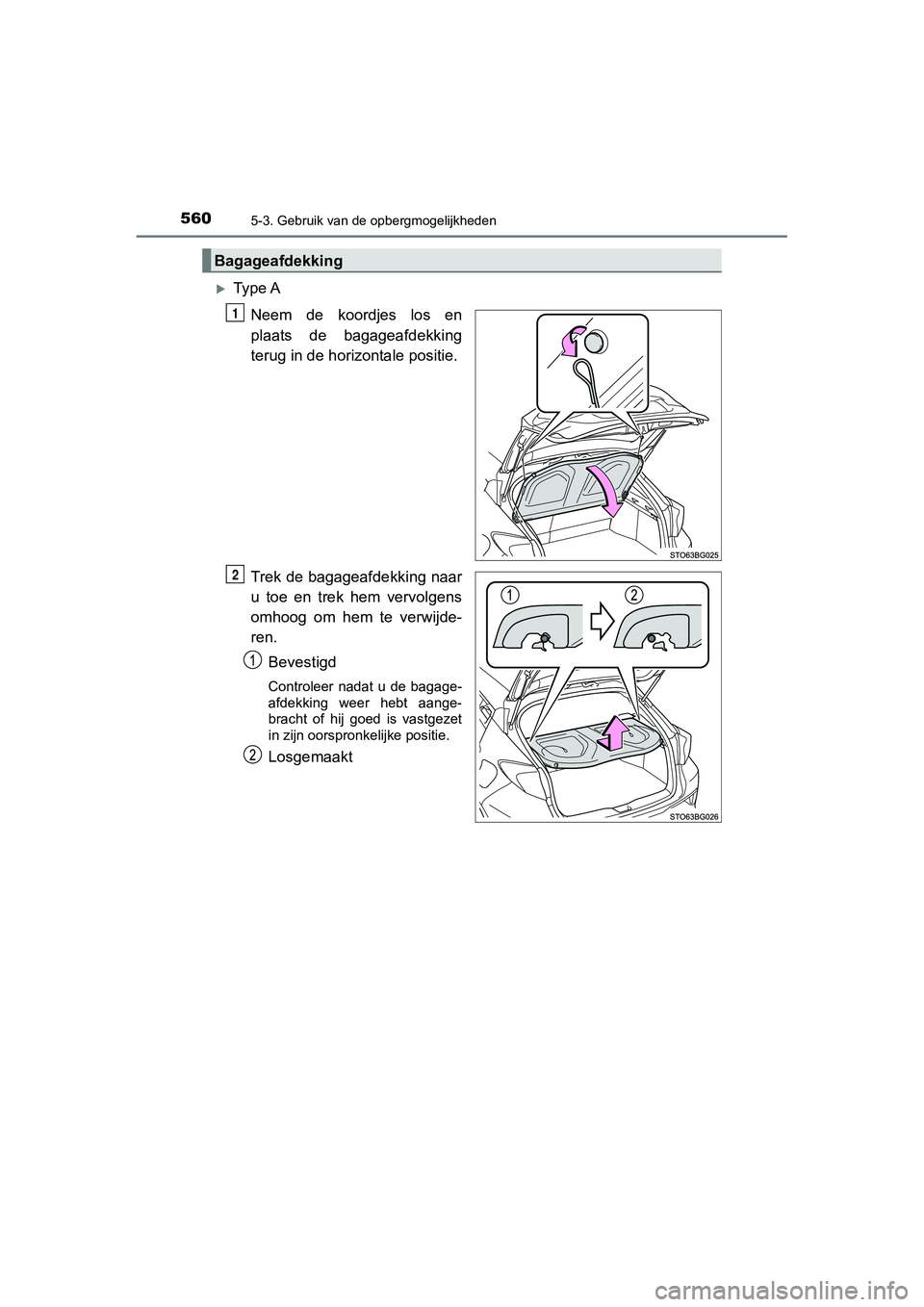 560 5-3. Gebruik van de opbergmogelijkheden

Bagageafdekking

▶Type A

1 Neem de koordjes los en plaats de bagageafdekking terug in de horizontale positie.

STO63BG025

2 Trek de bagageafdekking naar u toe en trek hem vervolgens omhoog om hem te verwijderen.

1 Bevestigd

Controleer nadat u de bagageafdekking weer hebt aangebracht of hij goed is vastgezet in zijn oorspronkelijke positie.

2 Losgemaakt

1 2

STO63BG026

carmanualsonline.info