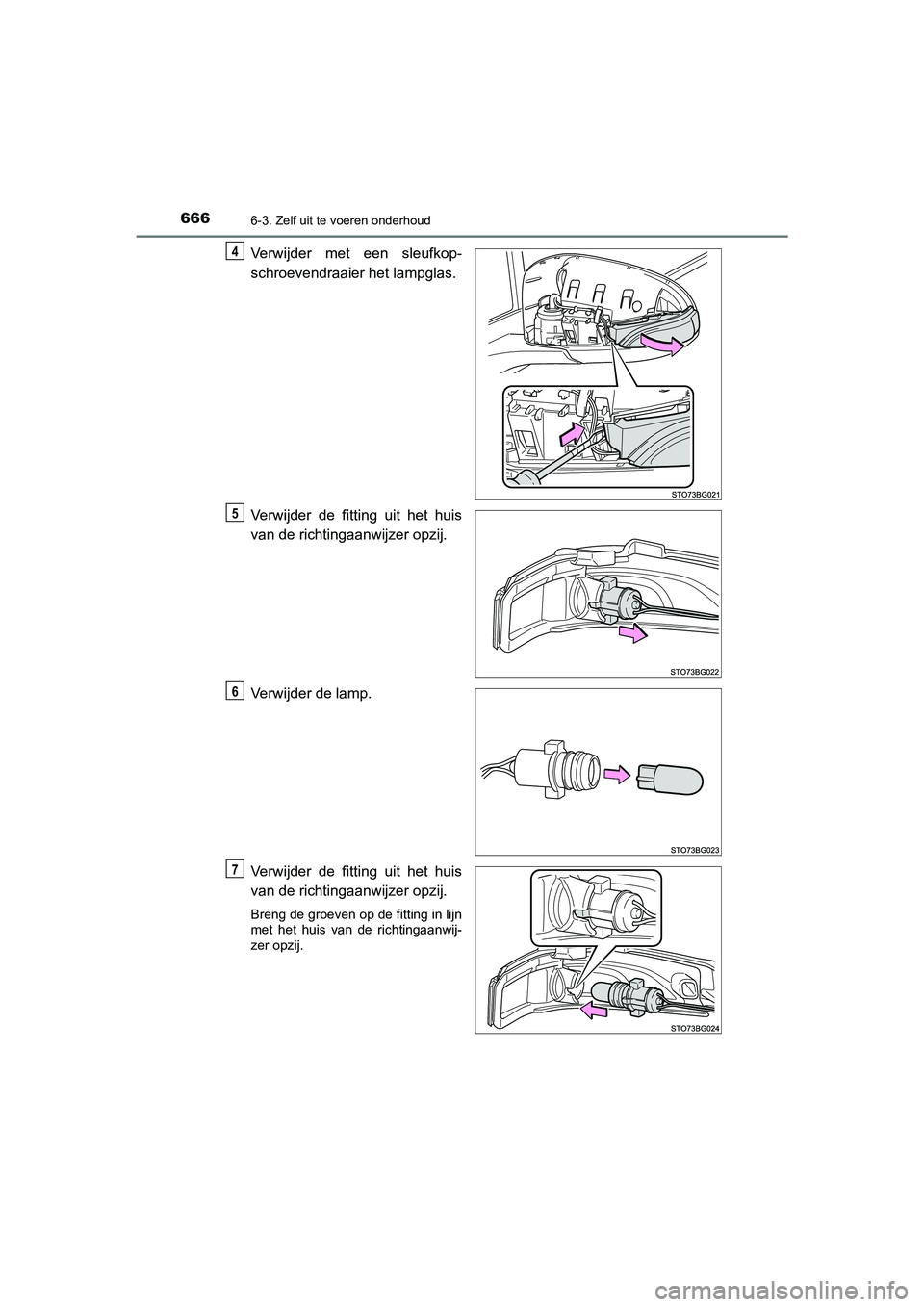 666
6-3. Zelf uit te voeren onderhoud

4
Verwijder met een sleufkopschroevendraaier het lampglas.

STO73BG021

5
Verwijder de fitting uit het huis van de richtingaanwijzer opzij.

STO73BG022

6
Verwijder de lamp.

STO73BG023

7
Verwijder de fitting uit het huis van de richtingaanwijzer opzij.

Breng de groeven op de fitting in lijn met het huis van de richtingaanwijzer opzij.

STO73BG024

carmanualsonline.info