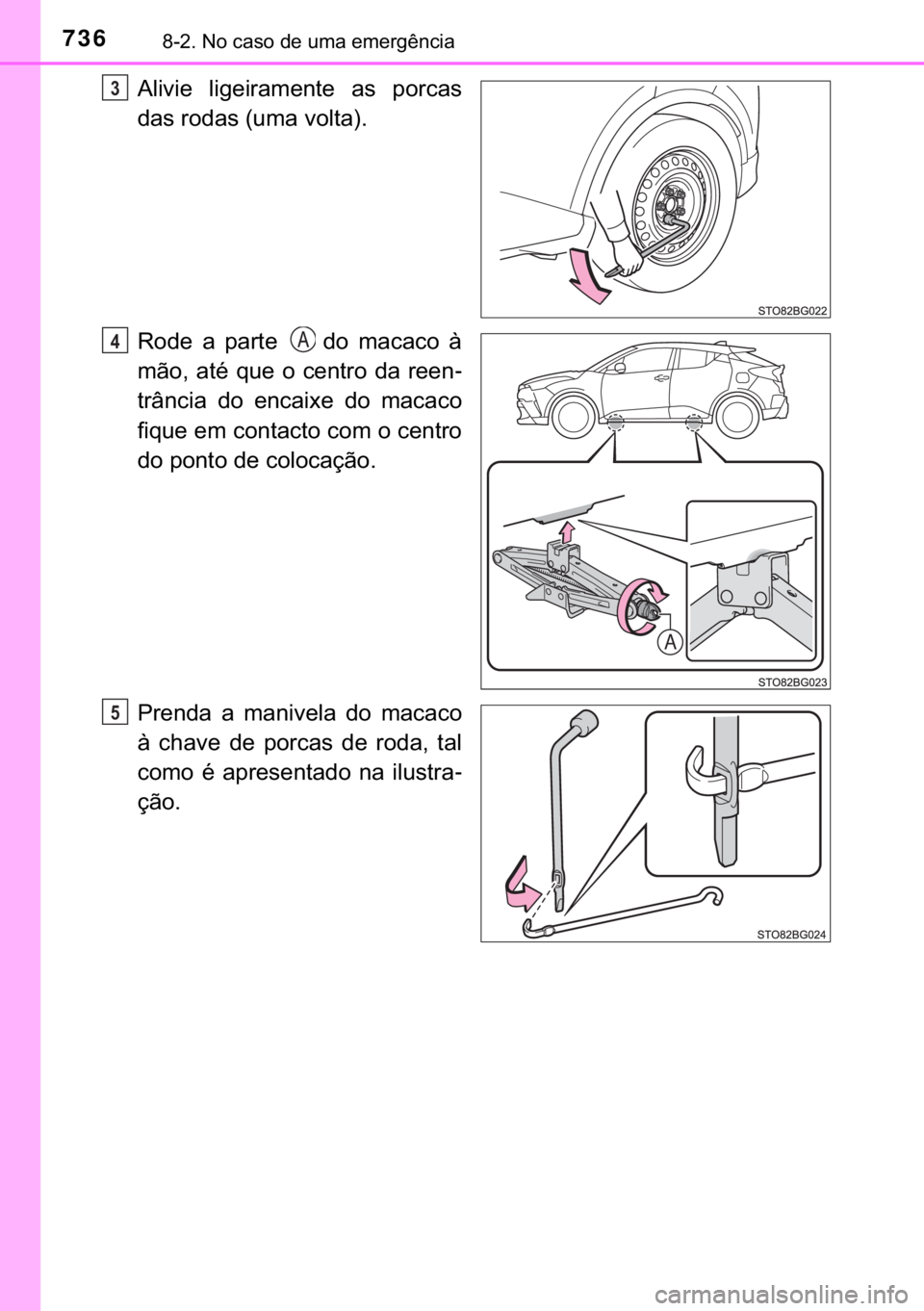 736 8-2. No caso de uma emergência

3 Alivie ligeiramente as porcas das rodas (uma volta).

STO82BG022

4 Rode a parte A do macaco à mão, até que o centro da reentrância do encaixe do macaco fique em contacto com o centro do ponto de colocação.

A

STO82BG023

5 Prenda a manivela do macaco à chave de porcas de roda, tal como é apresentado na ilustração.

STO82BG024

carmanualsonline.info