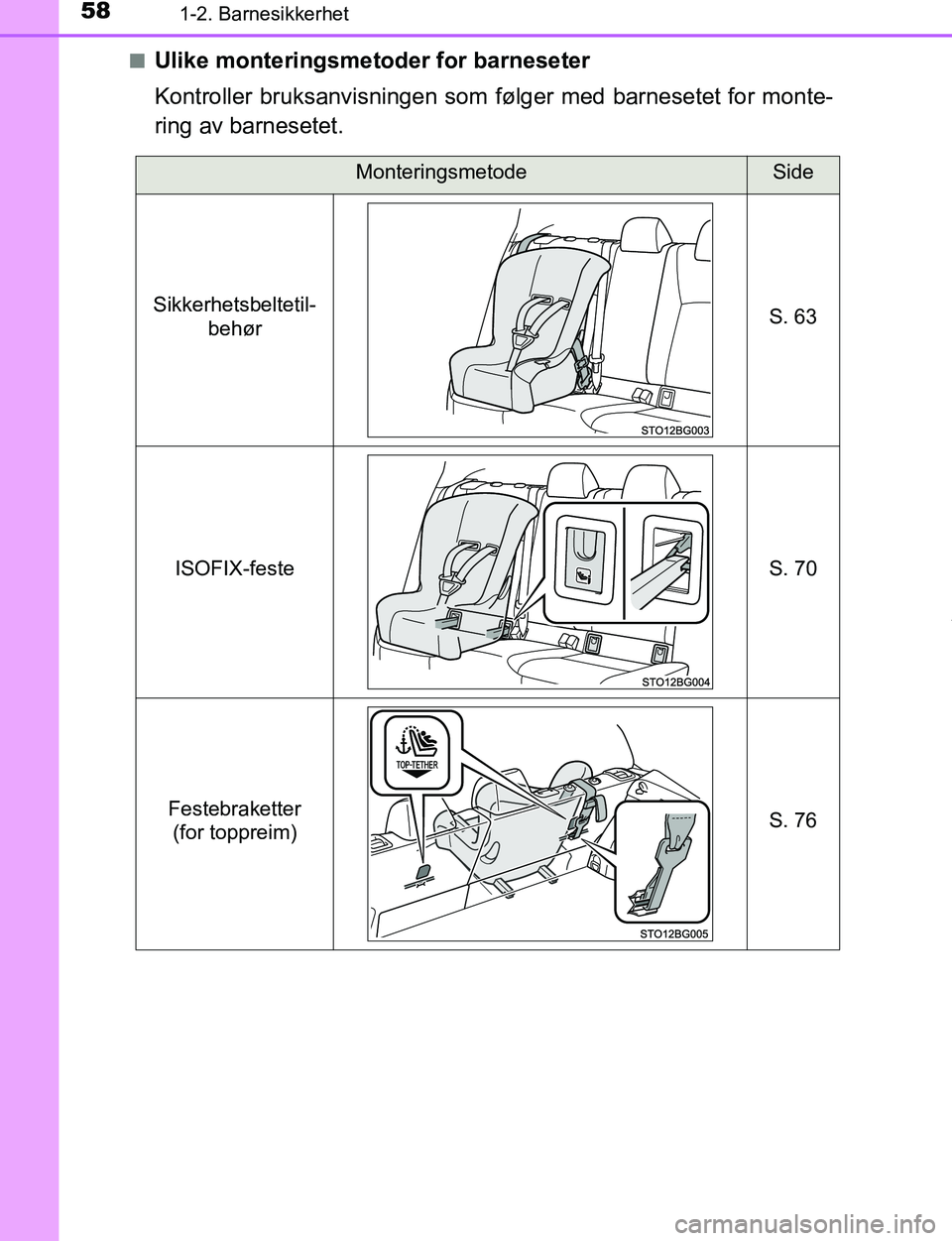 58 1-2. Barnesikkerhet

■ Ulike monteringsmetoder for barneseter

Kontroller bruksanvisningen som følger med barnesetet for montering av barnesetet.

| Monteringsmetode | | Side |
|---|---|---|
| Sikkerhetsbeltetilbehør | STO12BG003 | S. 63 |
| ISOFIX-feste | STO12BG004 | S. 70 |
| Festebraketter (for toppreim) | TOP-TETHER STO12BG005 | S. 76 |

carmanualsonline.info