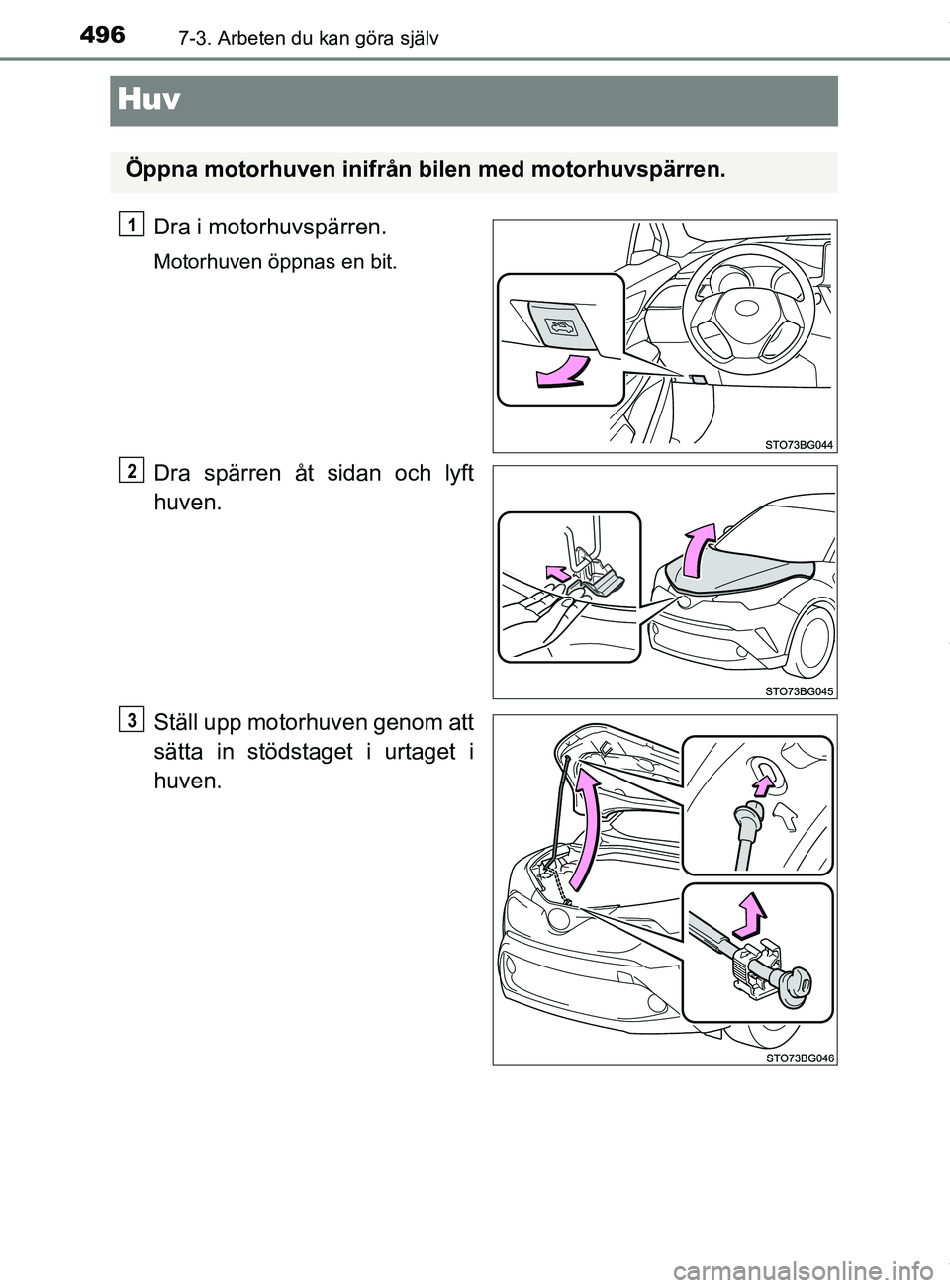 496 7-3. Arbeten du kan göra själv

Huv

Öppna motorhuven inifrån bilen med motorhuvspärren.

1 Dra i motorhuvspärren.

Motorhuven öppnas en bit.

STO73BG044

2 Dra spärren åt sidan och lyft huven.

STO73BG045

3 Ställ upp motorhuven genom att sätta in stödstaget i urtaget i huven.

STO73BG046

carmanualsonline.info