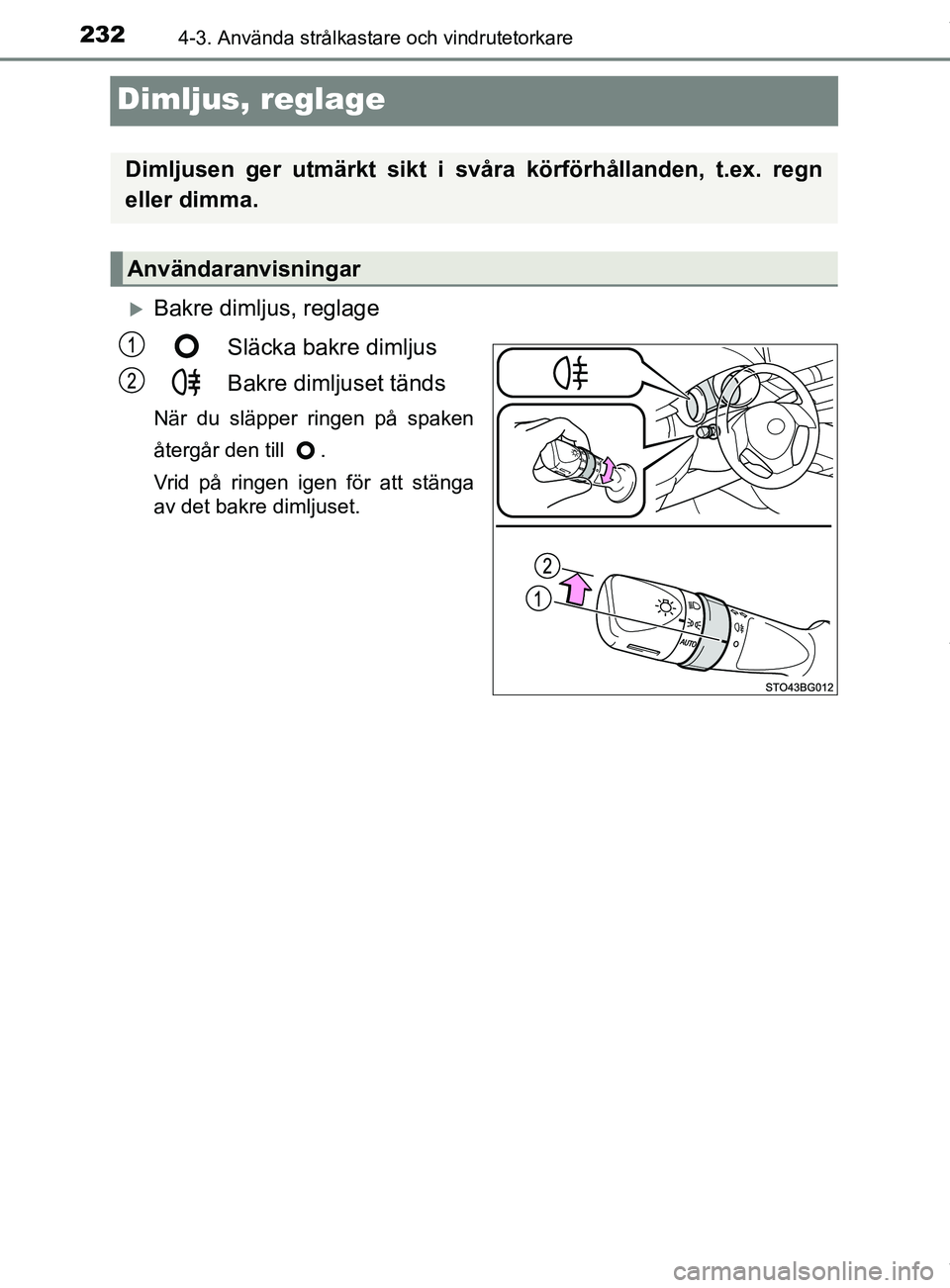 232 4-3. Använda strålkastare och vindrutetorkare

Dimljus, reglage

Dimljusen ger utmärkt sikt i svåra körförhållanden, t.ex. regn eller dimma.

Användaranvisningar

Bakre dimljus, reglage

1 Släcka bakre dimljus

2 Bakre dimljuset tänds

När du släpper ringen på spaken återgår den till .

Vrid på ringen igen för att stänga av det bakre dimljuset.

2

1

AUTO

STO43BG012

carmanualsonline.info