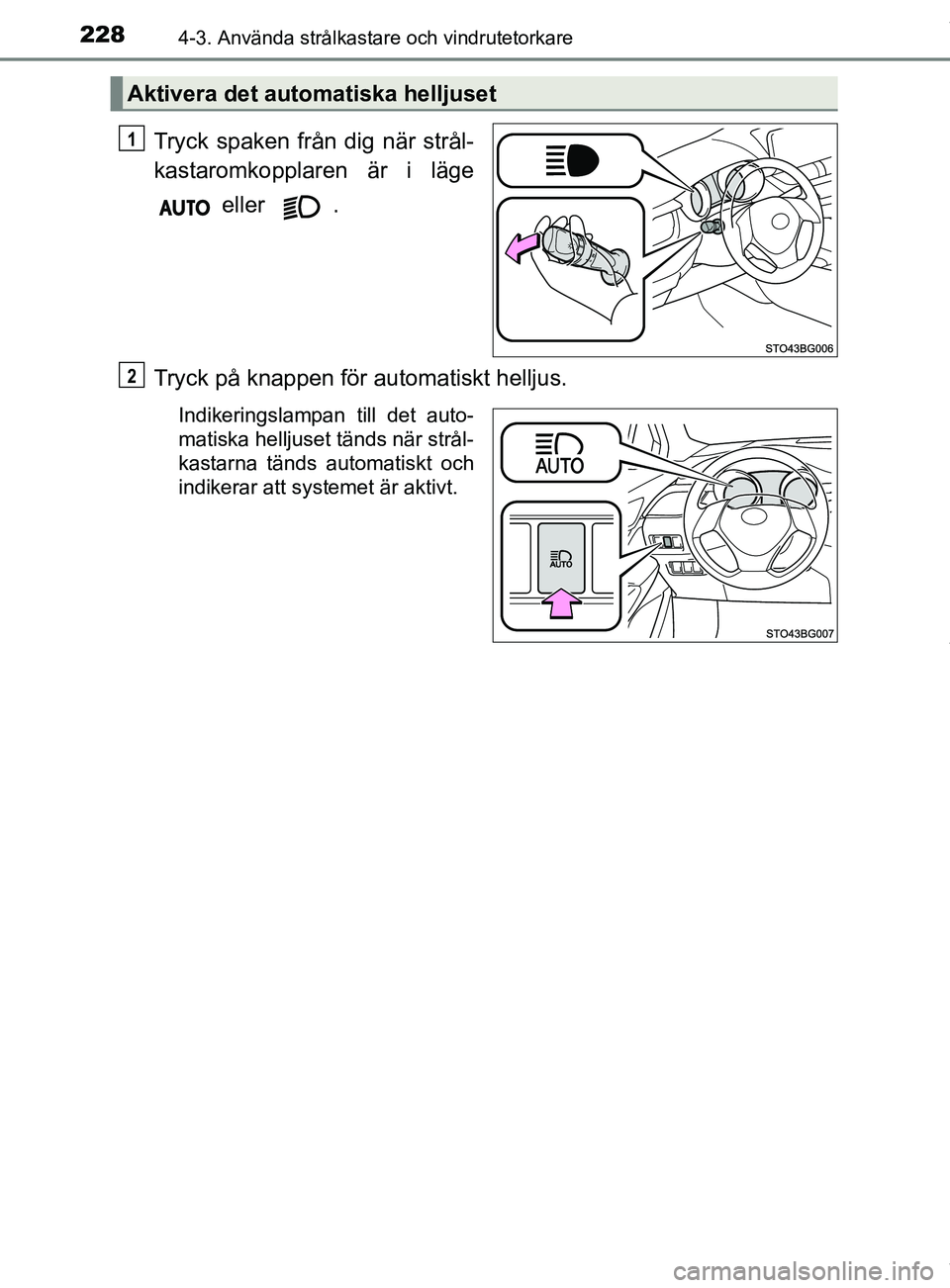 228 4-3. Använda strålkastare och vindrutetorkare

Aktivera det automatiska helljuset

1 Tryck spaken från dig när strålkastaromkopplaren är i läge AUTO eller .

STO43BG006

2 Tryck på knappen för automatiskt helljus.

Indikeringslampan till det automatiska helljuset tänds när strålkastarna tänds automatiskt och indikerar att systemet är aktivt.

AUTO

AUTO

STO43BG007

carmanualsonline.info