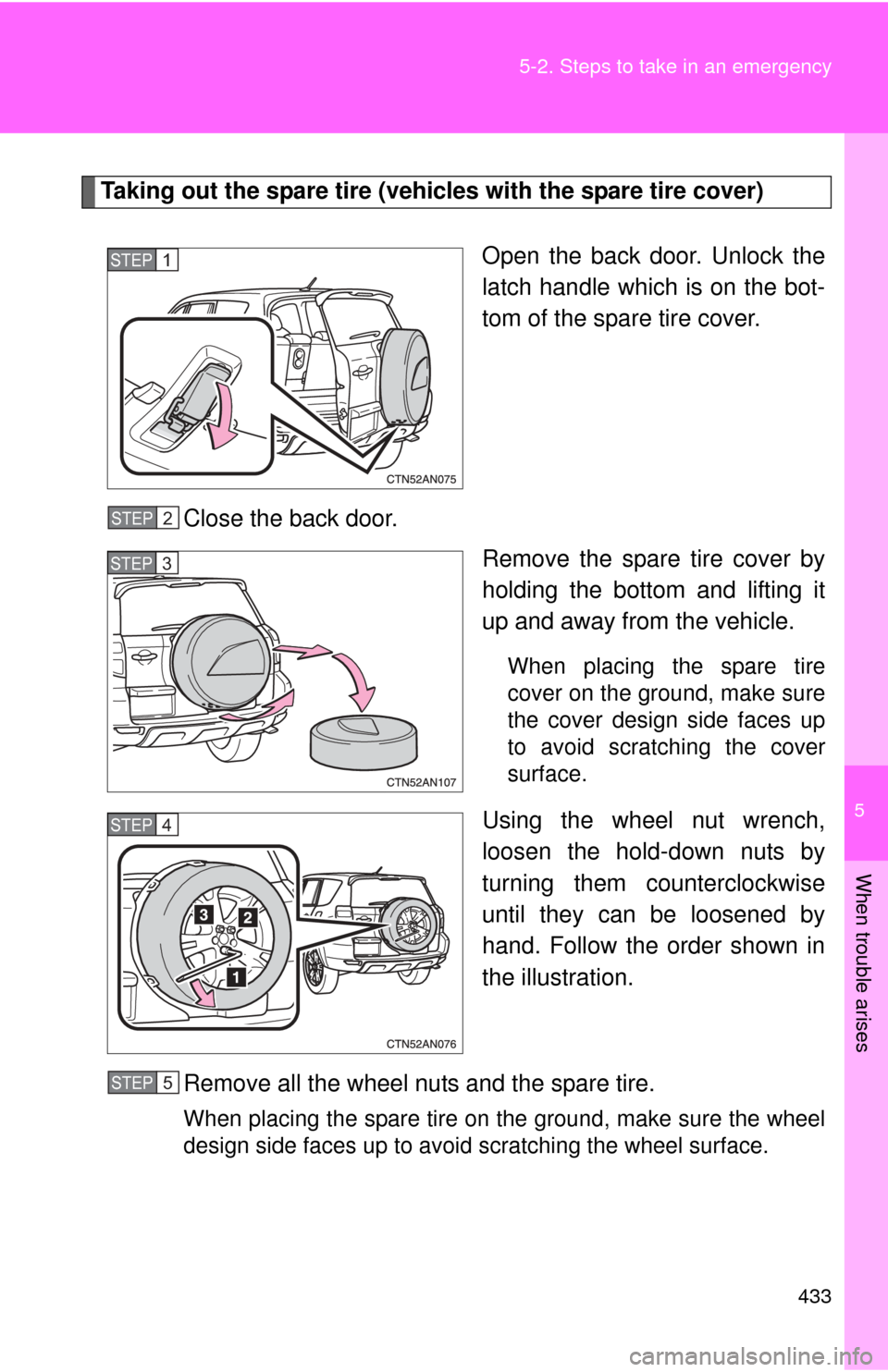 5-2. Steps to take in an emergency

Taking out the spare tire (vehicles with the spare tire cover)

STEP 1

CTN52AN075

Open the back door. Unlock the latch handle which is on the bottom of the spare tire cover.

STEP 2 Close the back door.

STEP 3

CTN52AN107

Remove the spare tire cover by holding the bottom and lifting it up and away from the vehicle.

When placing the spare tire cover on the ground, make sure the cover design side faces up to avoid scratching the cover surface.

STEP 4

3 2 1

CTN52AN076

Using the wheel nut wrench, loosen the hold-down nuts by turning them counterclockwise until they can be loosened by hand. Follow the order shown in the illustration.

STEP 5 Remove all the wheel nuts and the spare tire.

When placing the spare tire on the ground, make sure the wheel design side faces up to avoid scratching the wheel surface.

5

When trouble arises

433

carmanualsonline.info