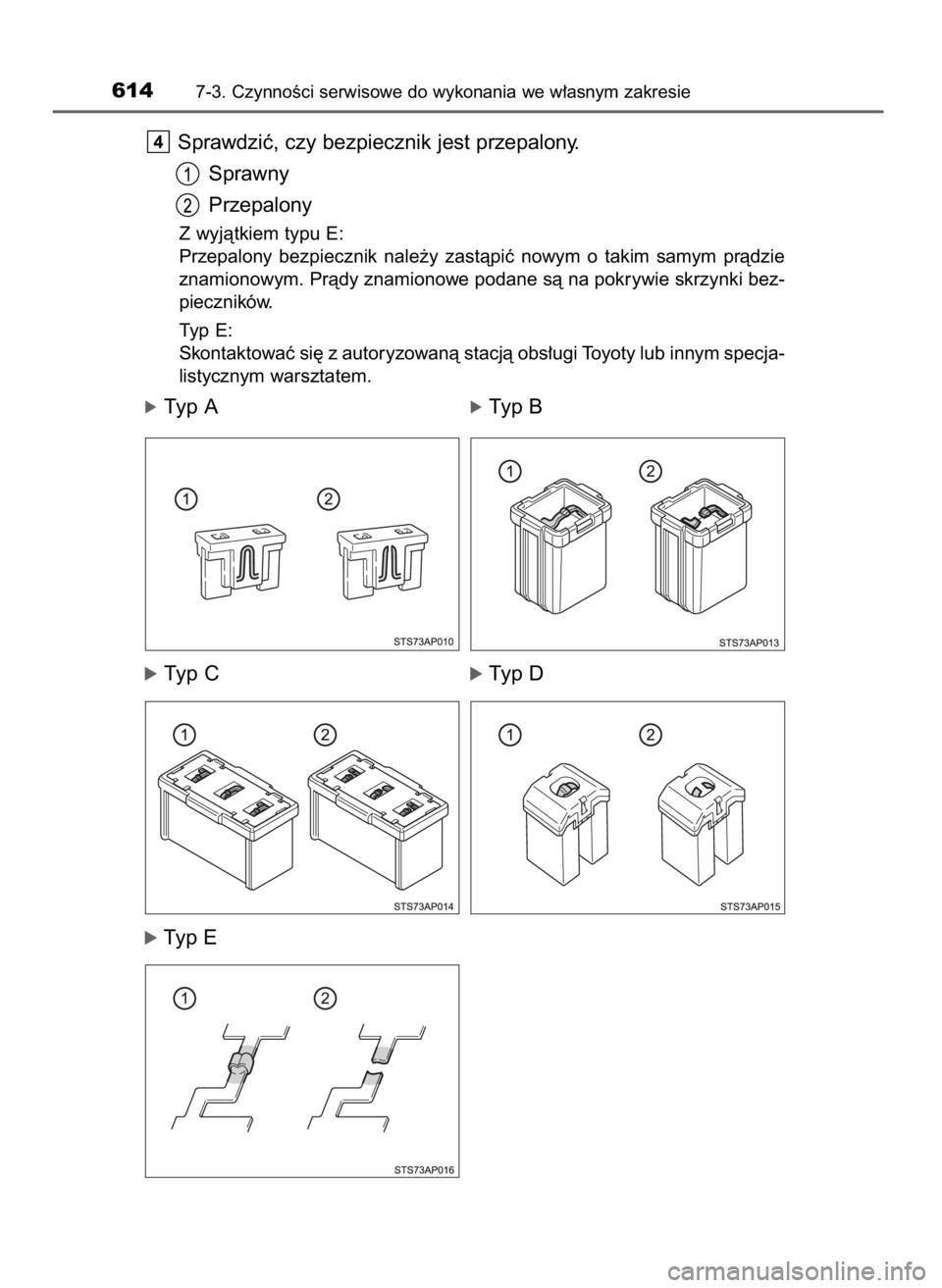 614 7-3. Czynności serwisowe do wykonania we własnym zakresie

4 Sprawdzić, czy bezpiecznik jest przepalony.

1 Sprawny

2 Przepalony

Z wyjątkiem typu E:
Przepalony bezpiecznik należy zastąpić nowym o takim samym prądzie znamionowym. Prądy znamionowe podane są na pokrywie skrzynki bezpieczników.

Typ E:
Skontaktować się z autoryzowaną stacją obsługi Toyoty lub innym specjalistycznym warsztatem.

Typ A

1 2

STS73AP010

Typ B

1 2

STS73AP013

Typ C

1 2

STS73AP014

Typ D

1 2

STS73AP015

Typ E

1 2

STS73AP016

carmanualsonline.info