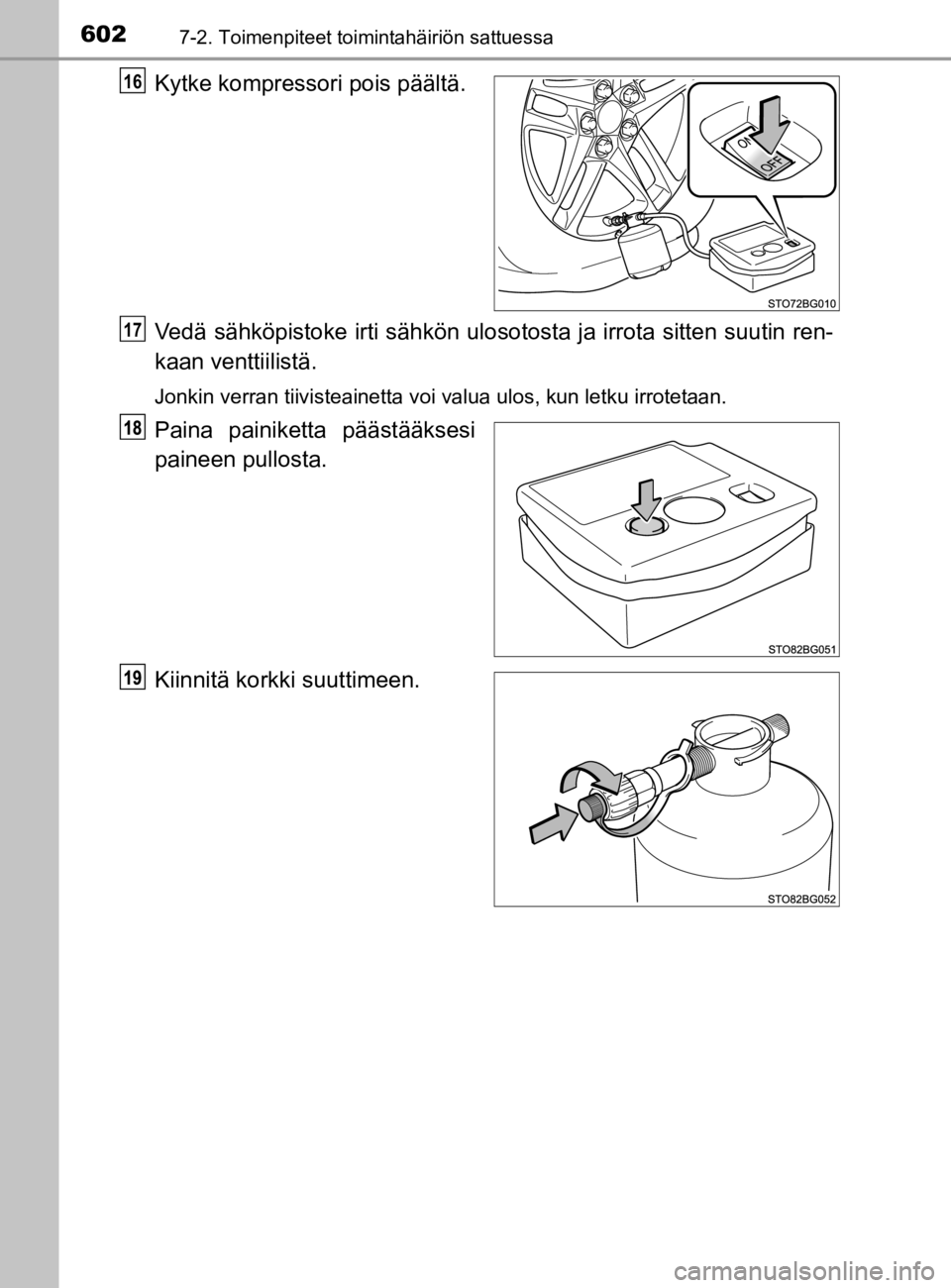 602 7-2. Toimenpiteet toimintahäiriön sattuessa

16 Kytke kompressori pois päältä.

ON
OFF

STO72BG010

17 Vedä sähköpistoke irti sähkön ulosotosta ja irrota sitten suutin renkaan venttiilistä.

Jonkin verran tiivisteainetta voi valua ulos, kun letku irrotetaan.

18 Paina painiketta päästääksesi paineen pullosta.

STO82BG051

19 Kiinnitä korkki suuttimeen.

STO82BG052

carmanualsonline.info