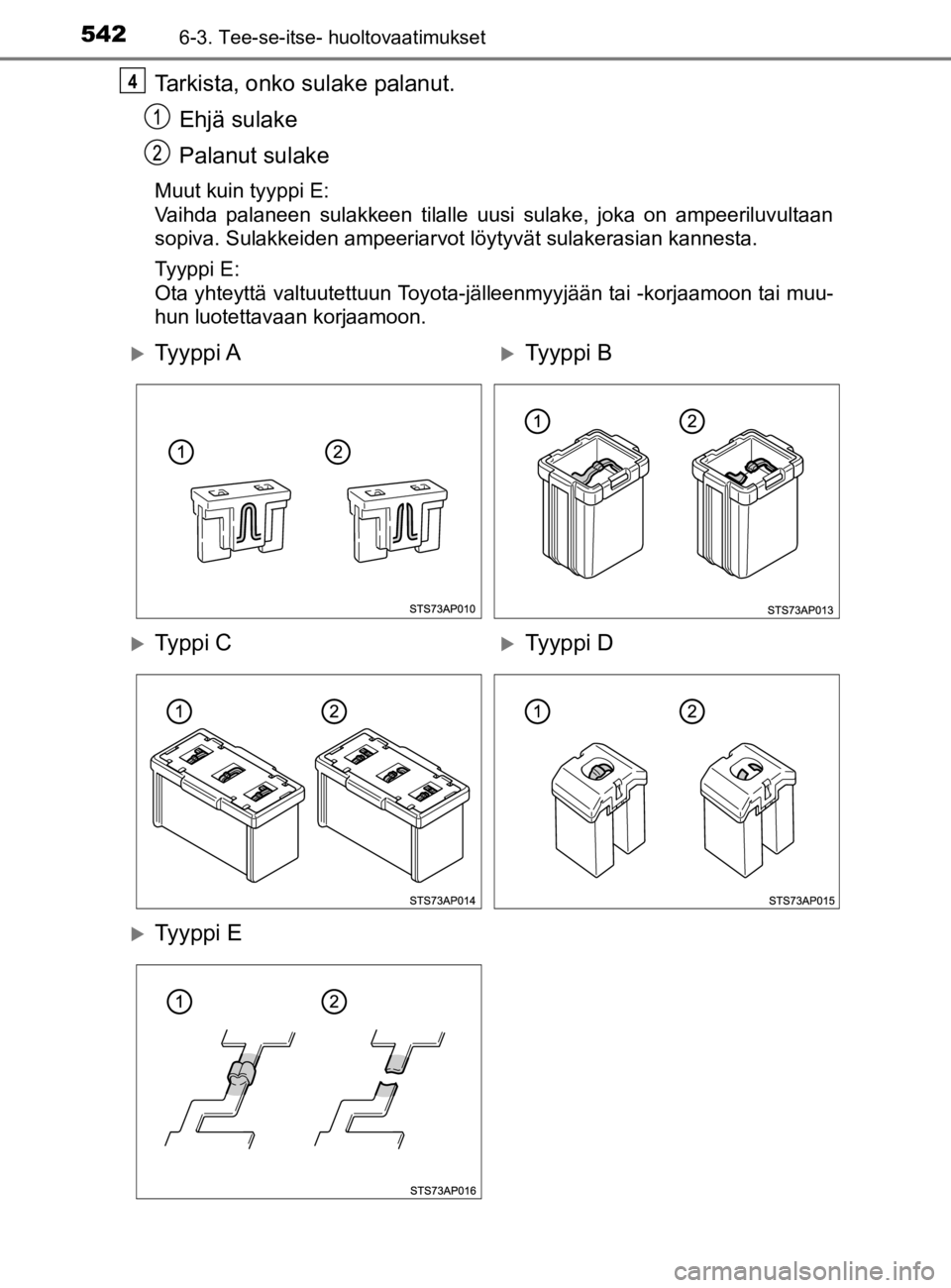 542 6-3. Tee-se-itse- huoltovaatimukset

4 Tarkista, onko sulake palanut.

1 Ehjä sulake

2 Palanut sulake

Muut kuin tyyppi E:
Vaihda palaneen sulakkeen tilalle uusi sulake, joka on ampeeriluvultaan sopiva. Sulakkeiden ampeeriarvot löytyvät sulakerasian kannesta.

Tyyppi E:
Ota yhteyttä valtuutettuun Toyota-jälleenmyyjään tai -korjaamoon tai muuhun luotettavaan korjaamoon.

Tyyppi A

1 2

STS73AP010

Tyyppi B

1 2

STS73AP013

Typpi C

1 2

STS73AP014

Tyyppi D

1 2

STS73AP015

Tyyppi E

1 2

STS73AP016

carmanualsonline.info