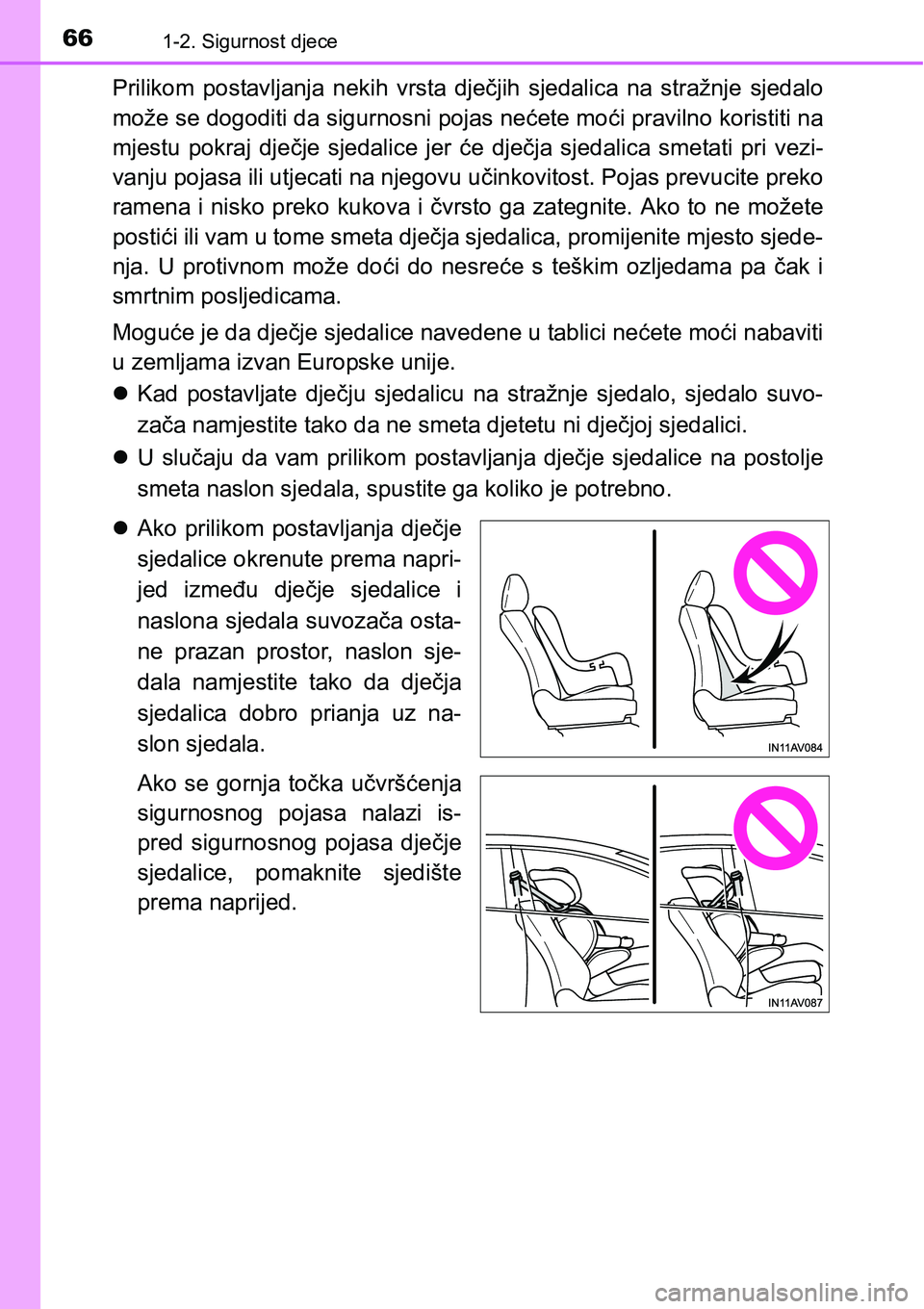 66 1-2. Sigurnost djece

Prilikom postavljanja nekih vrsta dječjih sjedalica na stražnje sjedalo može se dogoditi da sigurnosni pojas nećete moći pravilno koristiti na mjestu pokraj dječje sjedalice jer će dječja sjedalica smetati pri vezivanju pojasa ili utjecati na njegovu učinkovitost. Pojas prevucite preko ramena i nisko preko kukova i čvrsto ga zategnite. Ako to ne možete postići ili vam u tome smeta dječja sjedalica, promijenite mjesto sjedenja. U protivnom može doći do nesreće s teškim ozljedama pa čak i smrtnim posljedicama.

Moguće je da dječje sjedalice navedene u tablici nećete moći nabaviti u zemljama izvan Europske unije.

● Kad postavljate dječju sjedalicu na stražnje sjedalo, sjedalo suvozača namjestite tako da ne smeta djetetu ni dječjoj sjedalici.

● U slučaju da vam prilikom postavljanja dječje sjedalice na postolje smeta naslon sjedala, spustite ga koliko je potrebno.

● Ako prilikom postavljanja dječje sjedalice okrenute prema naprijed između dječje sjedalice i naslona sjedala suvozača ostane prazan prostor, naslon sjedala namjestite tako da dječja sjedalica dobro prianja uz naslon sjedala.

IN11AV084

Ako se gornja točka učvršćenja sigurnosnog pojasa nalazi ispred sigurnosnog pojasa dječje sjedalice, pomaknite sjedište prema naprijed.

IN11AV087

carmanualsonline.info