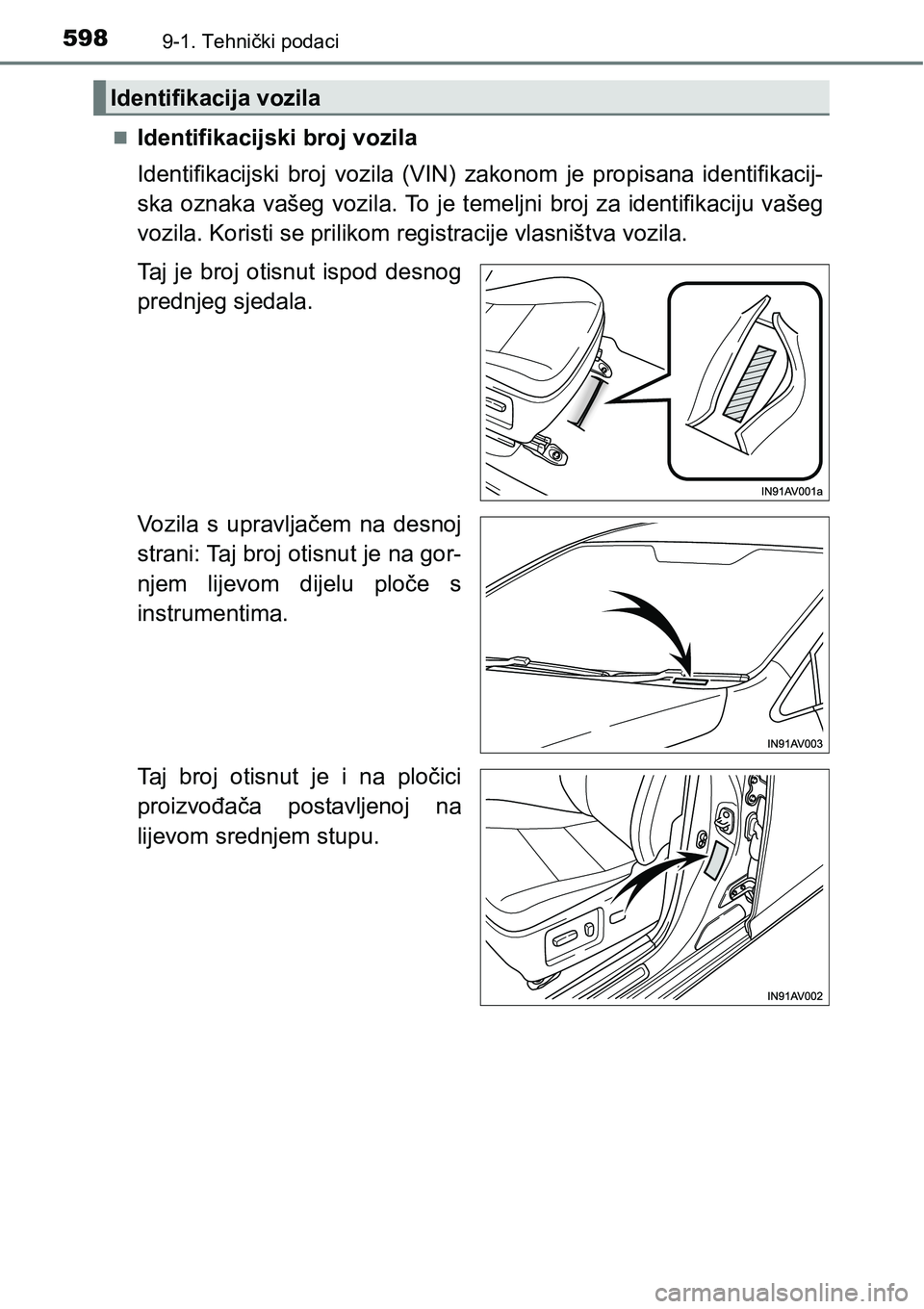 598 9-1. Tehnički podaci

Identifikacija vozila

■ Identifikacijski broj vozila

Identifikacijski broj vozila (VIN) zakonom je propisana identifikacijska oznaka vašeg vozila. To je temeljni broj za identifikaciju vašeg vozila. Koristi se prilikom registracije vlasništva vozila.

Taj je broj otisnut ispod desnog prednjeg sjedala.

IN91AV001a

Vozila s upravljačem na desnoj strani: Taj broj otisnut je na gornjem lijevom dijelu ploče s instrumentima.

IN91AV003

Taj broj otisnut je i na pločici proizvođača postavljenoj na lijevom srednjem stupu.

IN91AV002

carmanualsonline.info