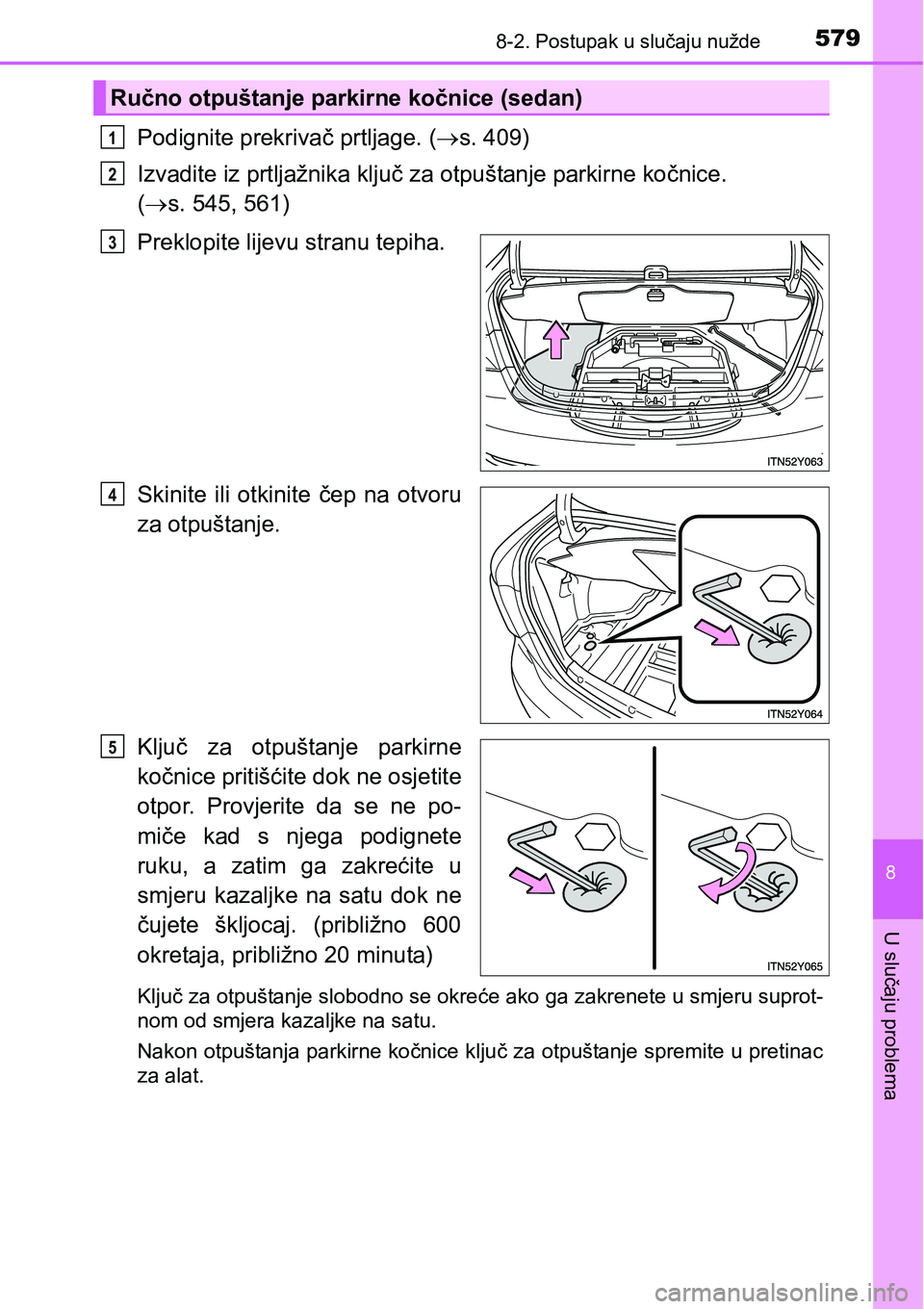 8-2. Postupak u slučaju nužde

579

Ručno otpuštanje parkirne kočnice (sedan)

1 Podignite prekrivač prtljage. ($\rightarrow$s. 409)

2 Izvadite iz prtljažnika ključ za otpuštanje parkirne kočnice. ($\rightarrow$s. 545, 561)

3 Preklopite lijevu stranu tepiha.

ITN52Y063

4 Skinite ili otkinite čep na otvoru za otpuštanje.

ITN52Y064

5 Ključ za otpuštanje parkirne kočnice pritišćite dok ne osjetite otpor. Provjerite da se ne pomiče kad s njega podignete ruku, a zatim ga zakrećite u smjeru kazaljke na satu dok ne čujete škljocaj. (približno 600 okretaja, približno 20 minuta)

ITN52Y065

Ključ za otpuštanje slobodno se okreće ako ga zakrenete u smjeru suprotnom od smjera kazaljke na satu.

Nakon otpuštanja parkirne kočnice ključ za otpuštanje spremite u pretinac za alat.

8

U slučaju problema

carmanualsonline.info