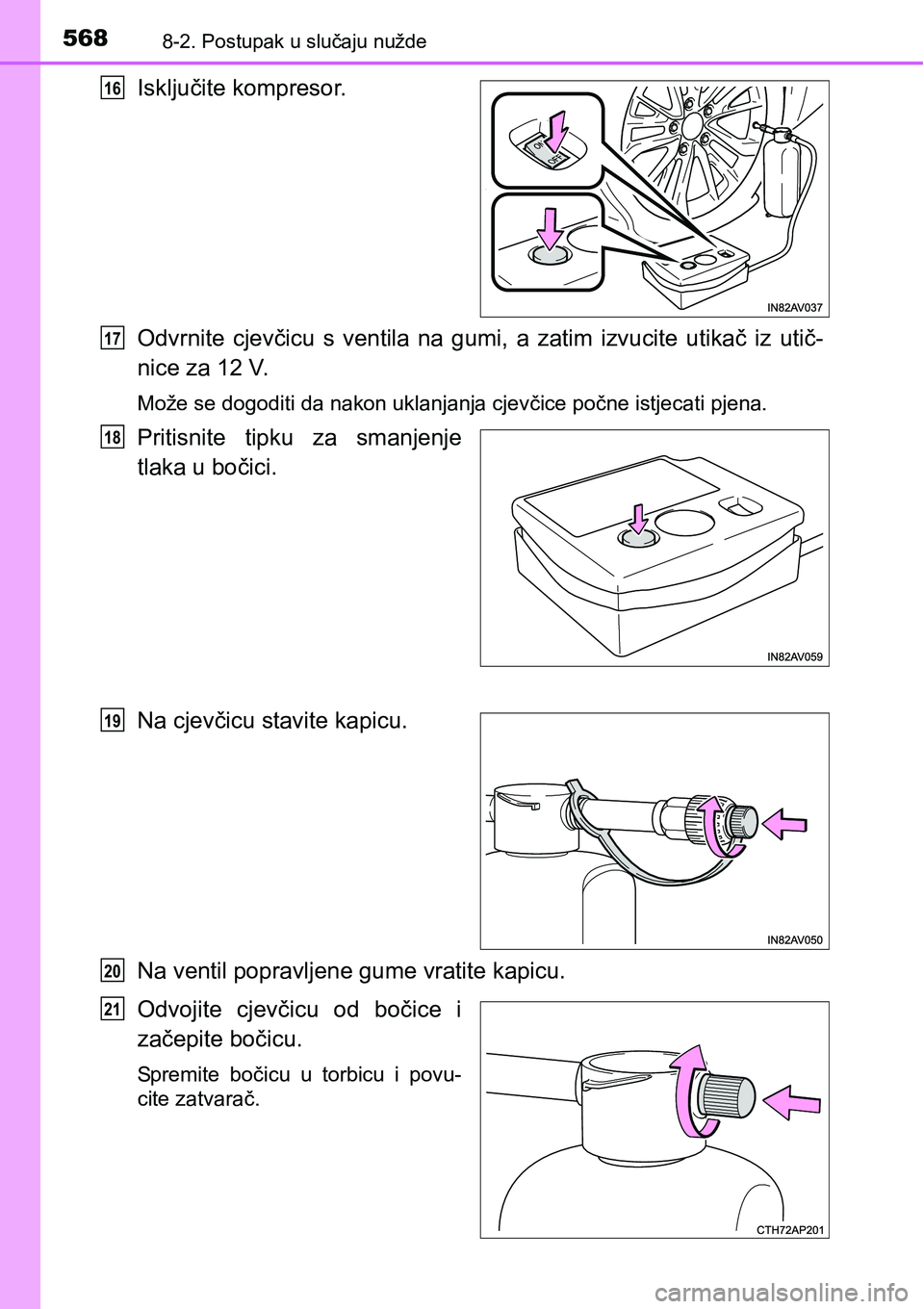 568 8-2. Postupak u slučaju nužde

16 Isključite kompresor.

ON
OFF

IN82AV037

17 Odvrnite cjevčicu s ventila na gumi, a zatim izvucite utikač iz utičnice za 12 V.

Može se dogoditi da nakon uklanjanja cjevčice počne istjecati pjena.

18 Pritisnite tipku za smanjenje tlaka u bočici.

IN82AV059

19 Na cjevčicu stavite kapicu.

IN82AV050

20 Na ventil popravljene gume vratite kapicu.

21 Odvojite cjevčicu od bočice i začepite bočicu.

Spremite bočicu u torbicu i povucite zatvarač.

CTH72AP201

carmanualsonline.info