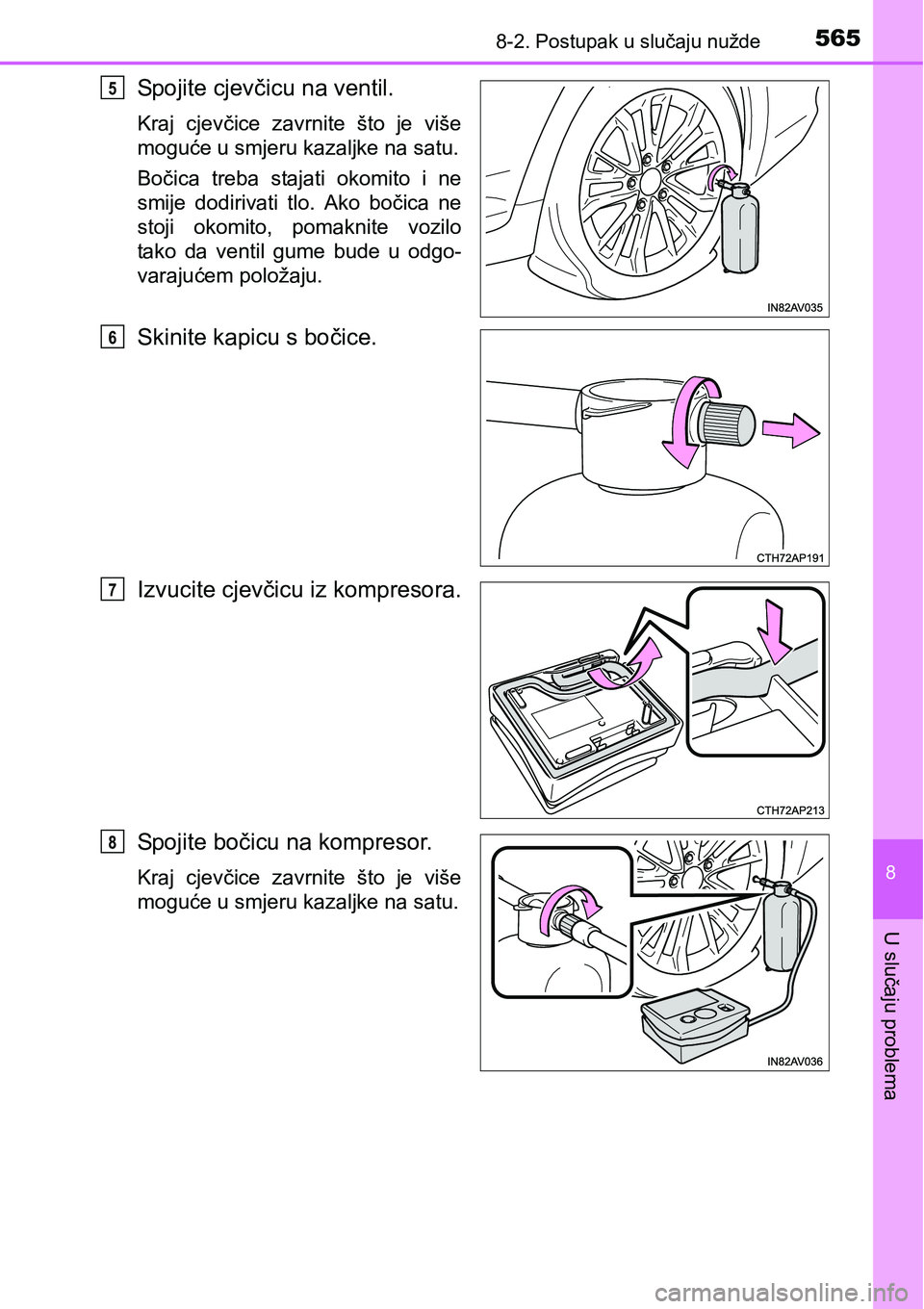 8-2. Postupak u slučaju nužde 565

5 Spojite cjevčicu na ventil.

Kraj cjevčice zavrnite što je više moguće u smjeru kazaljke na satu.

Bočica treba stajati okomito i ne smije dodirivati tlo. Ako bočica ne stoji okomito, pomaknite vozilo tako da ventil gume bude u odgovarajućem položaju.

IN82AV035

6 Skinite kapicu s bočice.

CTH72AP191

7 Izvucite cjevčicu iz kompresora.

CTH72AP213

8 Spojite bočicu na kompresor.

Kraj cjevčice zavrnite što je više moguće u smjeru kazaljke na satu.

IN82AV036

8

U slučaju problema

carmanualsonline.info