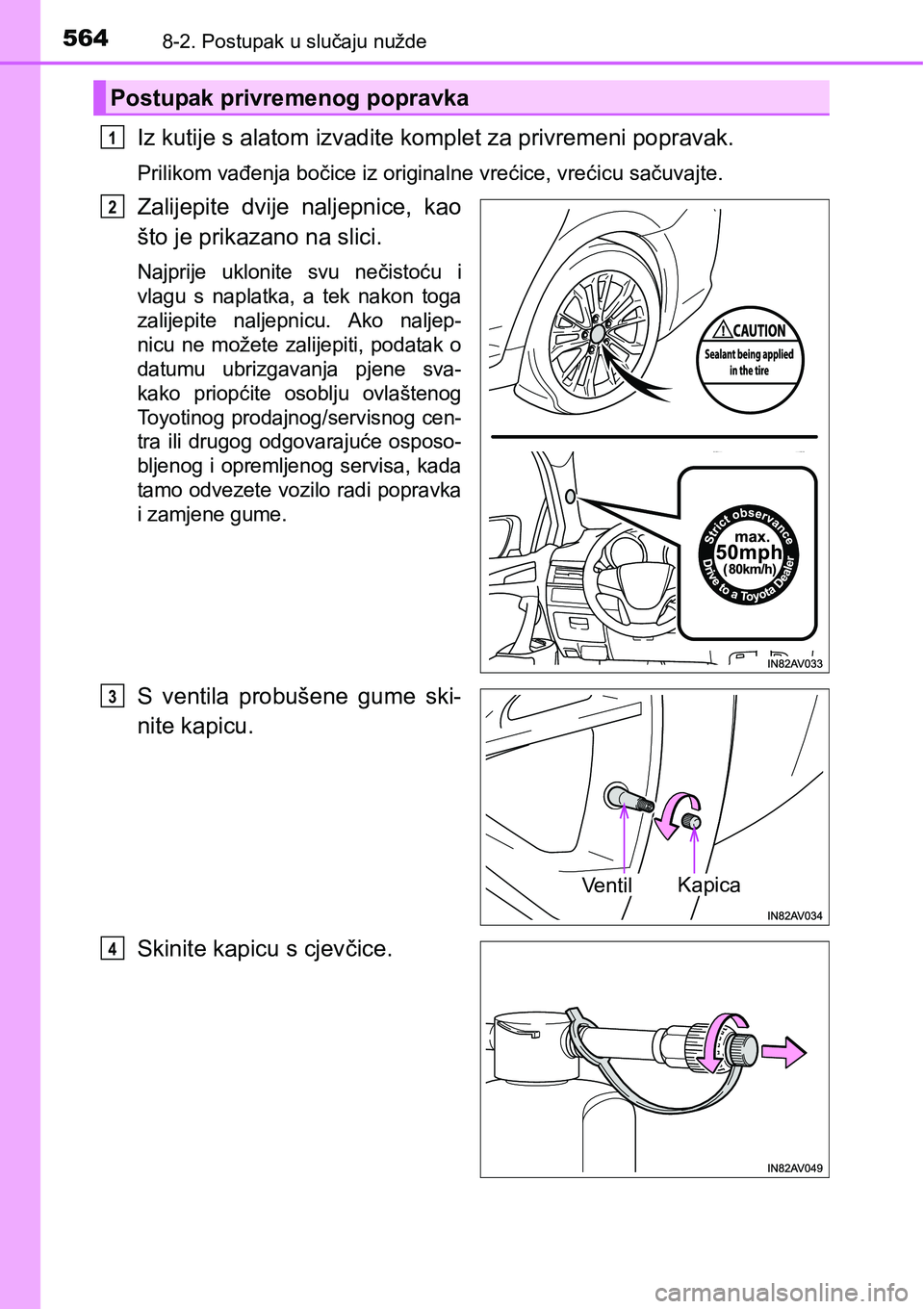 564 8-2. Postupak u slučaju nužde

Postupak privremenog popravka

1 Iz kutije s alatom izvadite komplet za privremeni popravak.

Prilikom vađenja bočice iz originalne vrećice, vrećicu sačuvajte.

2 Zalijepite dvije naljepnice, kao što je prikazano na slici.

Najprije uklonite svu nečistoću i vlagu s naplatka, a tek nakon toga zalijepite naljepnicu. Ako naljepnicu ne možete zalijepiti, podatak o datumu ubrizgavanja pjene svakako priopćite osoblju ovlaštenog Toyotinog prodajnog/servisnog centra ili drugog odgovarajuće osposobljenog i opremljenog servisa, kada tamo odvezete vozilo radi popravka i zamjene gume.

CAUTION
Sealant being applied in the tire

Strict observance
max.
50mph
(80km/h)
Drive to a Toyota Dealer

IN82AV033

3 S ventila probušene gume skinite kapicu.

Ventil
Kapica

IN82AV034

4 Skinite kapicu s cjevčice.

IN82AV049

carmanualsonline.info