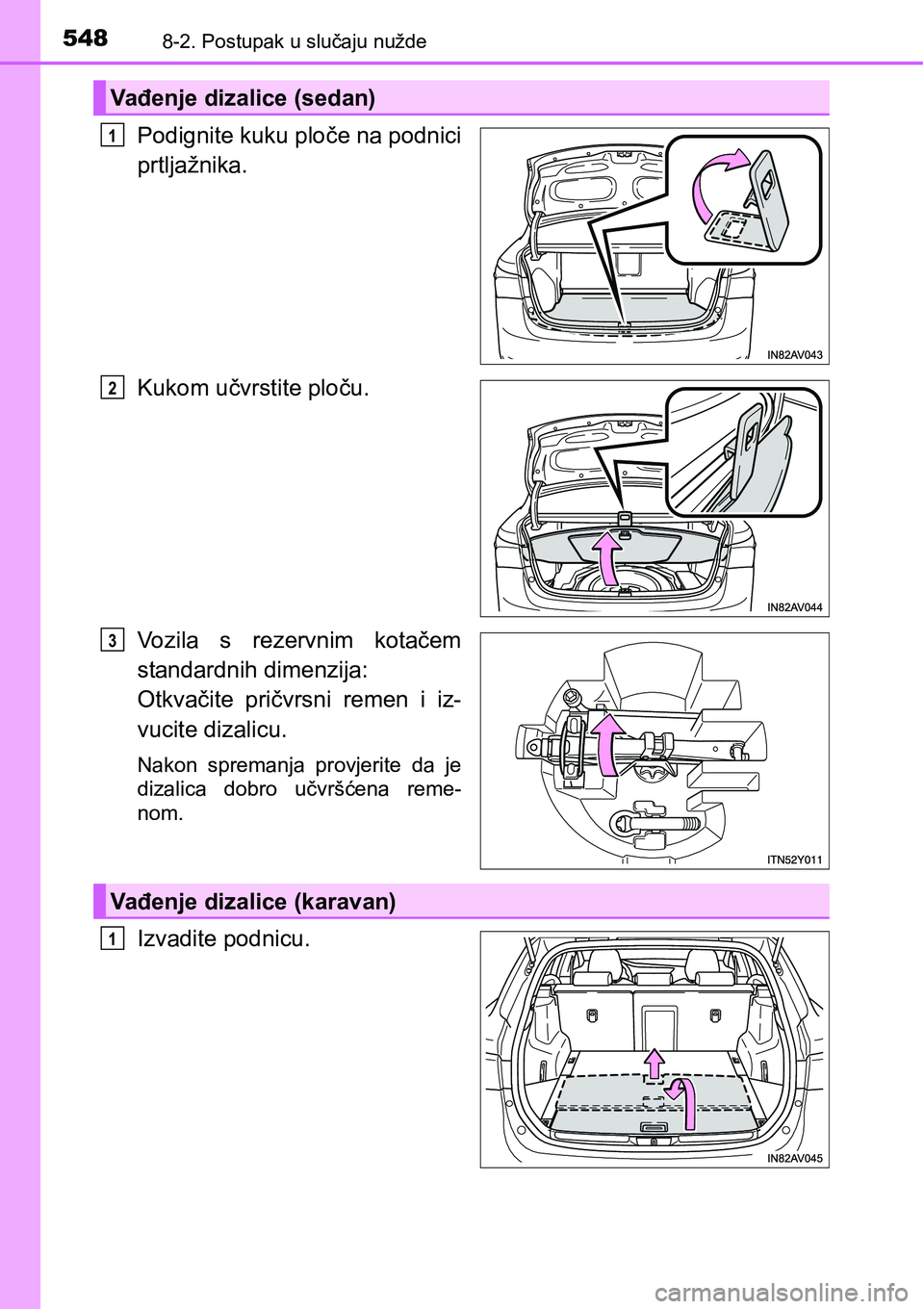 548 8-2. Postupak u slučaju nužde

Vađenje dizalice (sedan)

1 Podignite kuku ploče na podnici prtljažnika.

IN82AV043

2 Kukom učvrstite ploču.

IN82AV044

3 Vozila s rezervnim kotačem standardnih dimenzija:

Otkvačite pričvrsni remen i izvucite dizalicu.

Nakon spremanja provjerite da je dizalica dobro učvršćena remenom.

ITN52Y011

Vađenje dizalice (karavan)

1 Izvadite podnicu.

IN82AV045

carmanualsonline.info