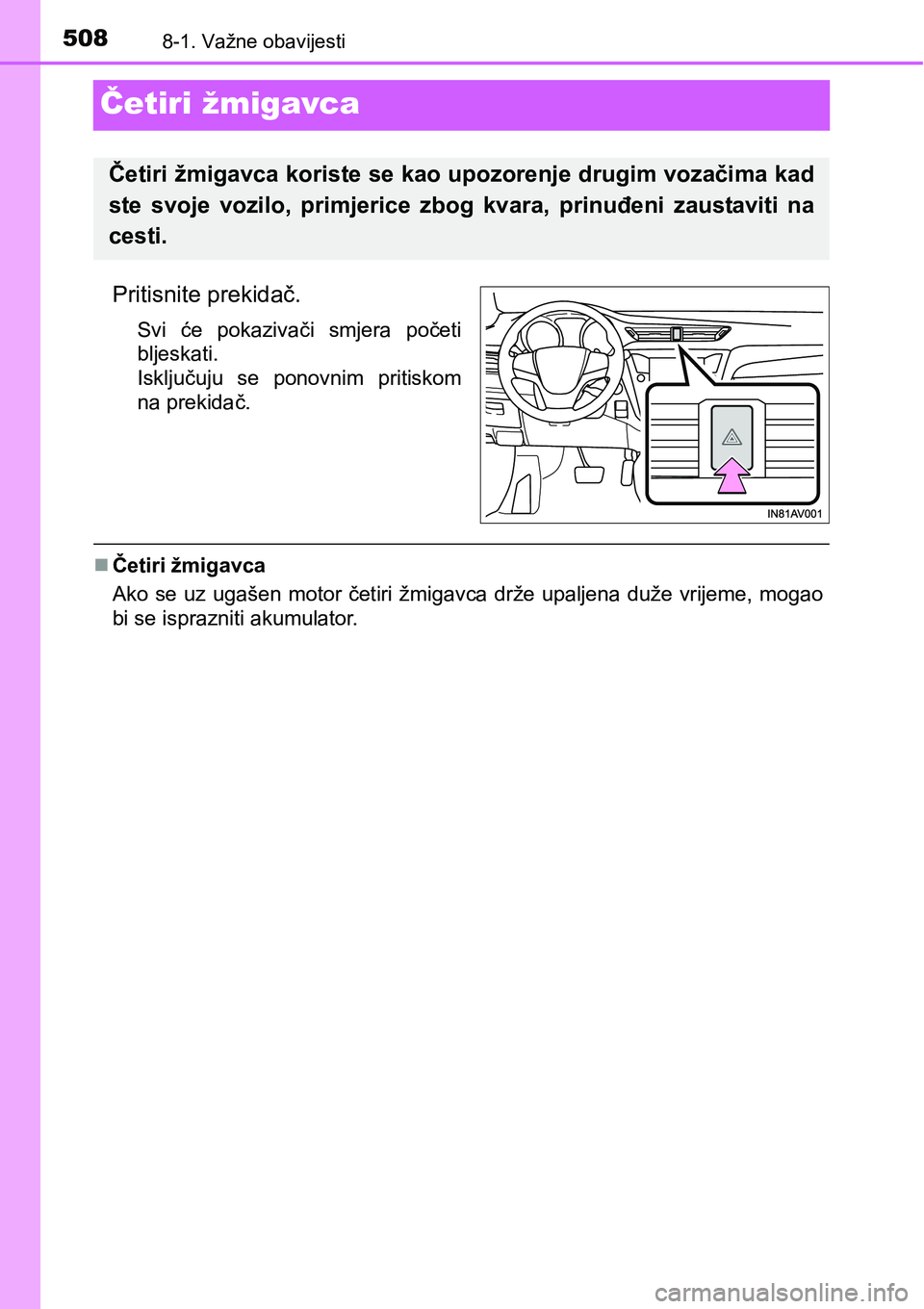 508 8-1. Važne obavijesti

Četiri žmigavca

Četiri žmigavca koriste se kao upozorenje drugim vozačima kad ste svoje vozilo, primjerice zbog kvara, prinuđeni zaustaviti na cesti.

Pritisnite prekidač.

Svi će pokazivači smjera početi bljeskati.
Isključuju se ponovnim pritiskom na prekidač.

IN81AV001

■ Četiri žmigavca
Ako se uz ugašen motor četiri žmigavca drže upaljena duže vrijeme, mogao bi se isprazniti akumulator.

carmanualsonline.info