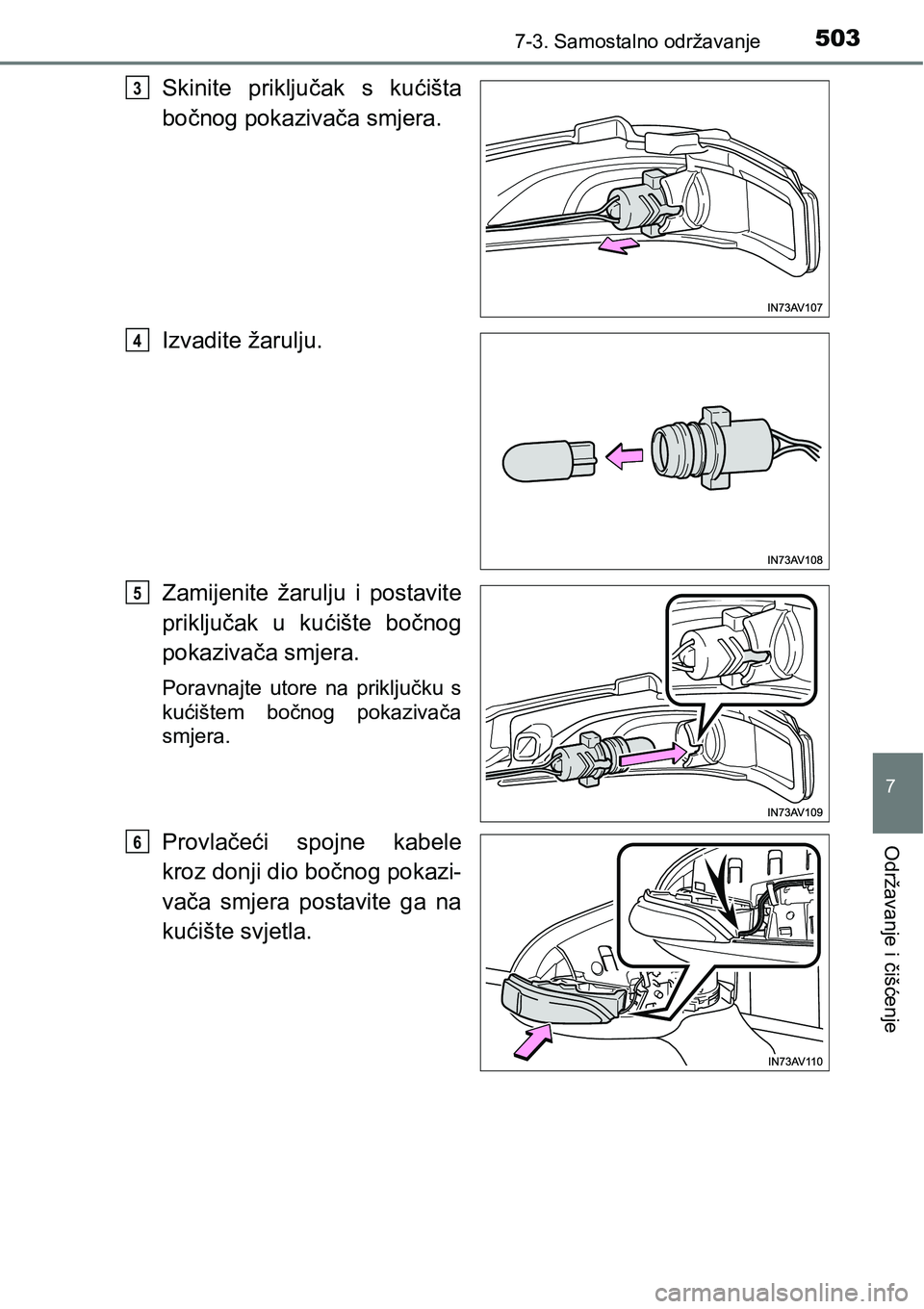 7-3. Samostalno održavanje 503

3 Skinite priključak s kućišta bočnog pokazivača smjera.

IN73AV107

4 Izvadite žarulju.

IN73AV108

5 Zamijenite žarulju i postavite priključak u kućište bočnog pokazivača smjera.

Poravnajte utore na priključku s kućištem bočnog pokazivača smjera.

IN73AV109

6 Provlačeći spojne kabele kroz donji dio bočnog pokazivača smjera postavite ga na kućište svjetla.

IN73AV110

7

Održavanje i čišćenje

carmanualsonline.info