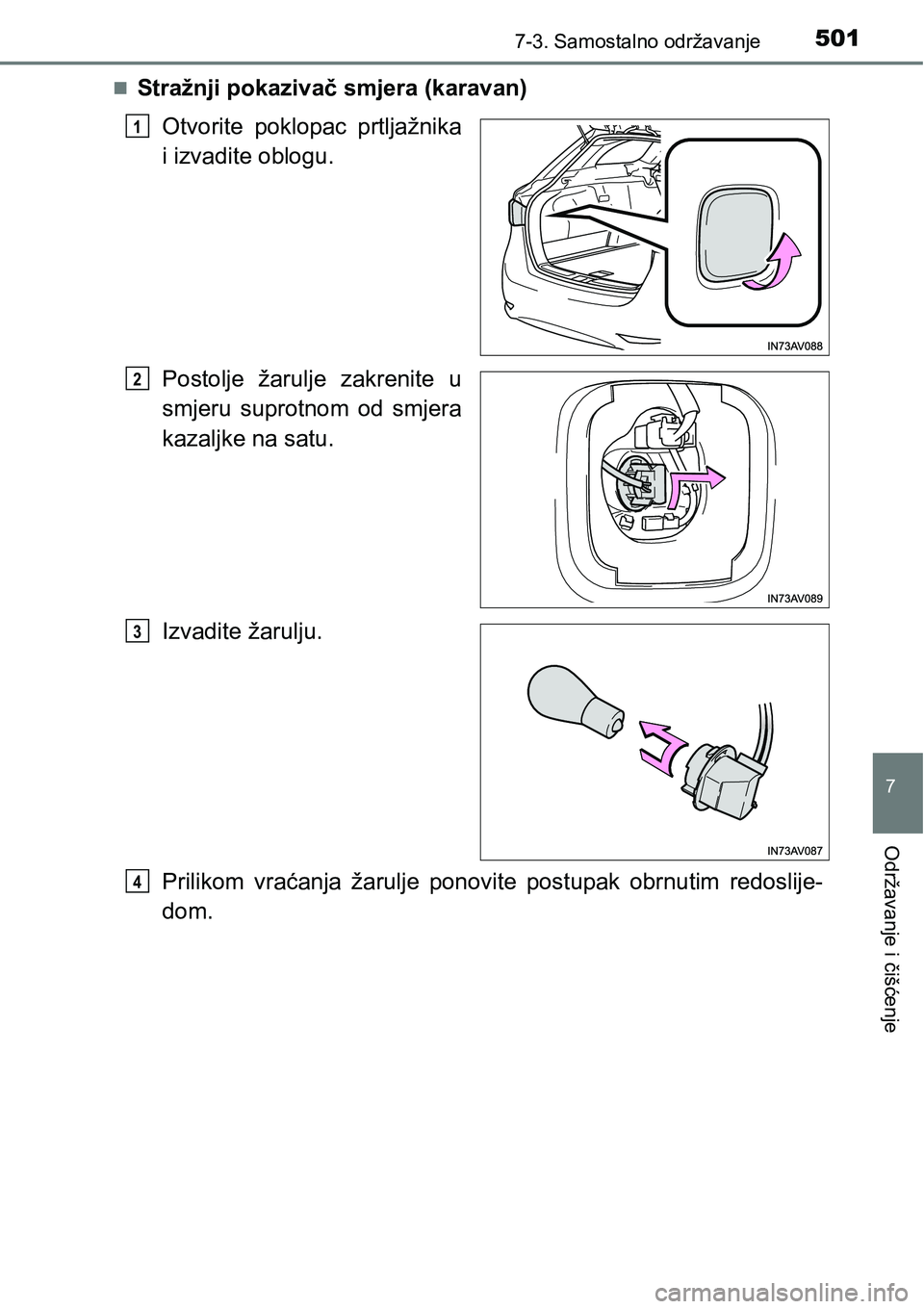 7-3. Samostalno održavanje 501

■ Stražnji pokazivač smjera (karavan)

1 Otvorite poklopac prtljažnika i izvadite oblogu.

IN73AV088

2 Postolje žarulje zakrenite u smjeru suprotnom od smjera kazaljke na satu.

IN73AV089

3 Izvadite žarulju.

IN73AV087

4 Prilikom vraćanja žarulje ponovite postupak obrnutim redoslijedom.

7

Održavanje i čišćenje

carmanualsonline.info