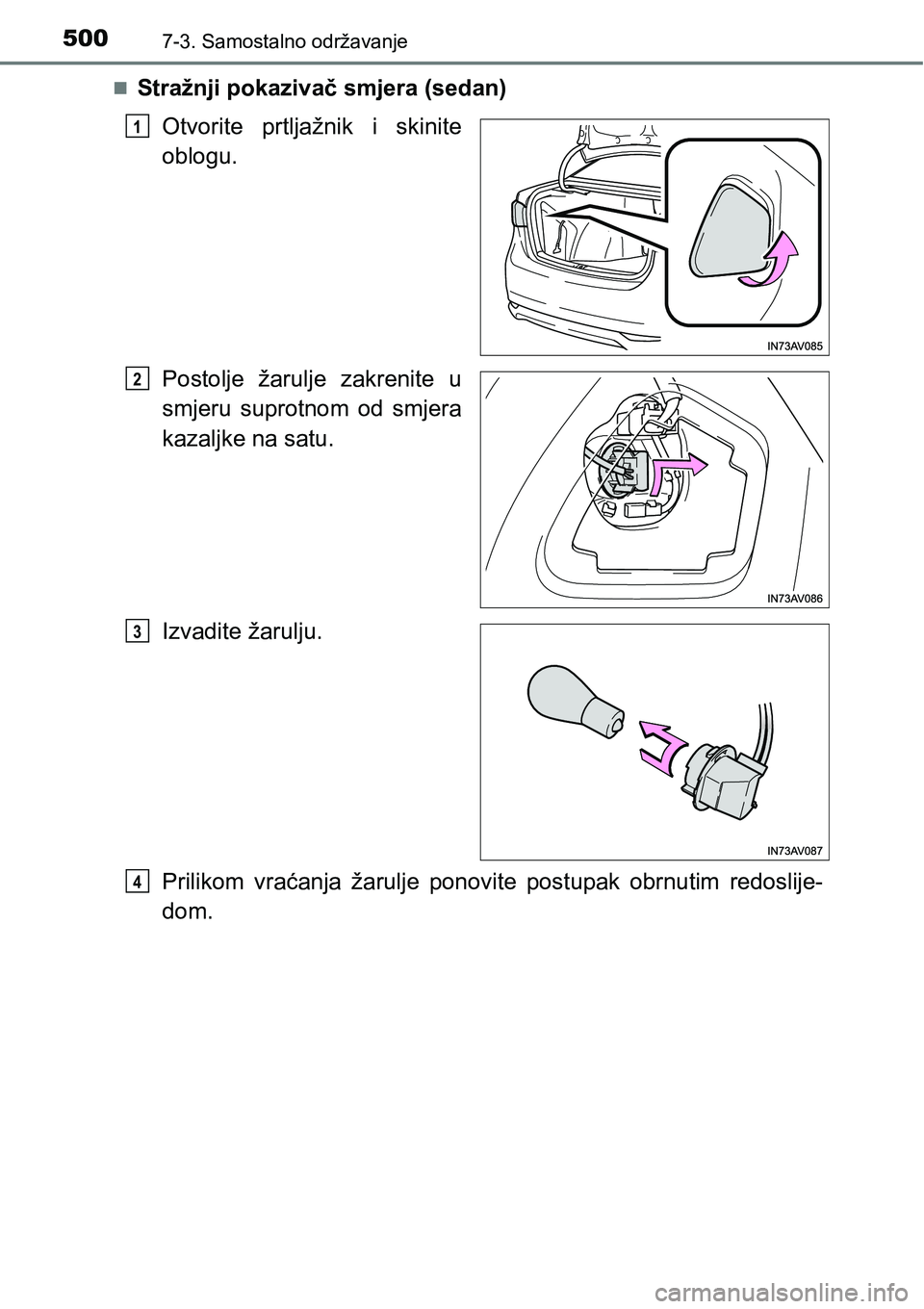 500 7-3. Samostalno održavanje

■ Stražnji pokazivač smjera (sedan)

1 Otvorite prtljažnik i skinite oblogu.

IN73AV085

2 Postolje žarulje zakrenite u smjeru suprotnom od smjera kazaljke na satu.

IN73AV086

3 Izvadite žarulju.

IN73AV087

4 Prilikom vraćanja žarulje ponovite postupak obrnutim redoslijedom.

carmanualsonline.info