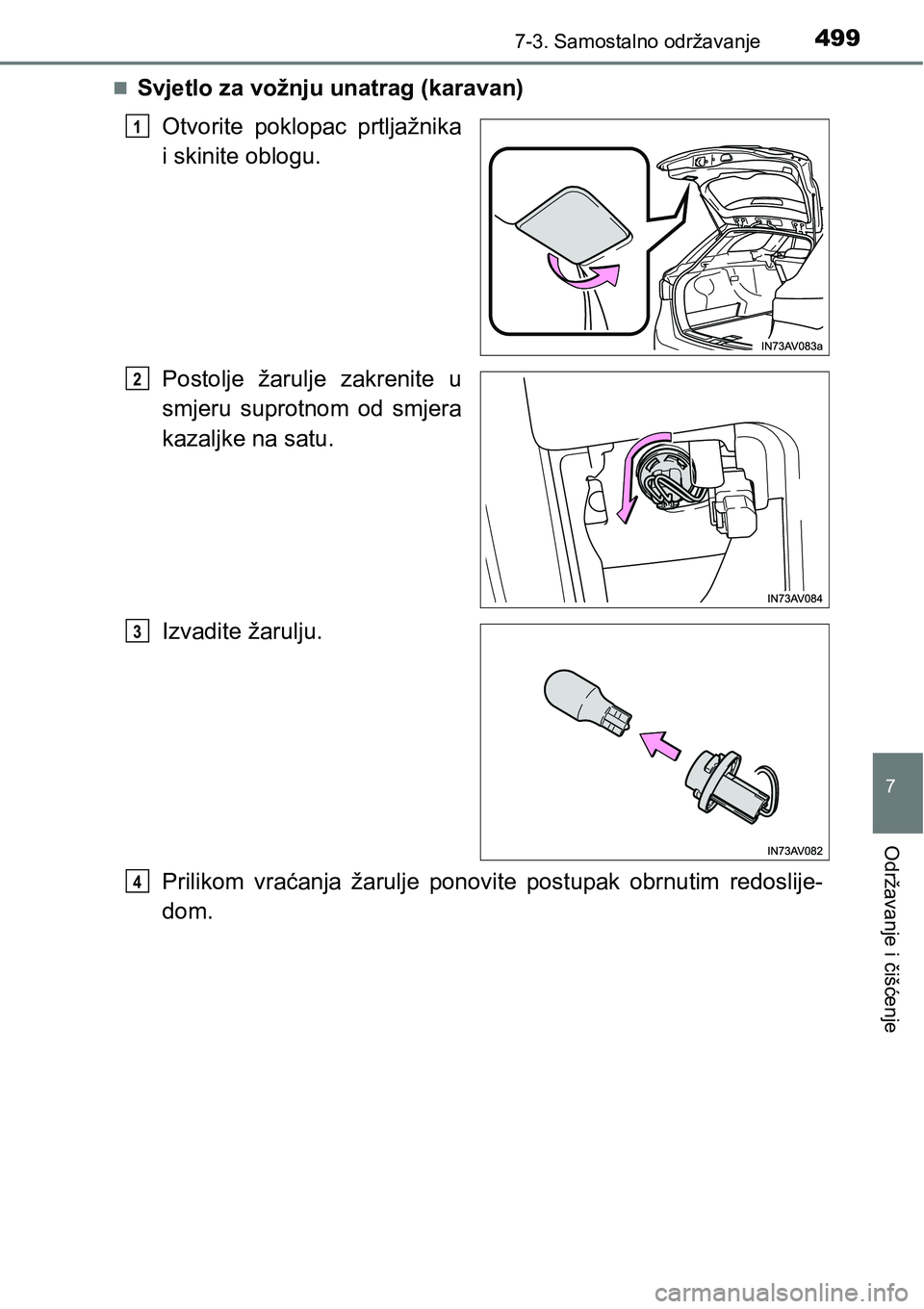 7-3. Samostalno održavanje

499

■ Svjetlo za vožnju unatrag (karavan)

1 Otvorite poklopac prtljažnika i skinite oblogu.

IN73AV083a

2 Postolje žarulje zakrenite u smjeru suprotnom od smjera kazaljke na satu.

IN73AV084

3 Izvadite žarulju.

IN73AV082

4 Prilikom vraćanja žarulje ponovite postupak obrnutim redoslijedom.

7

Održavanje i čišćenje

carmanualsonline.info