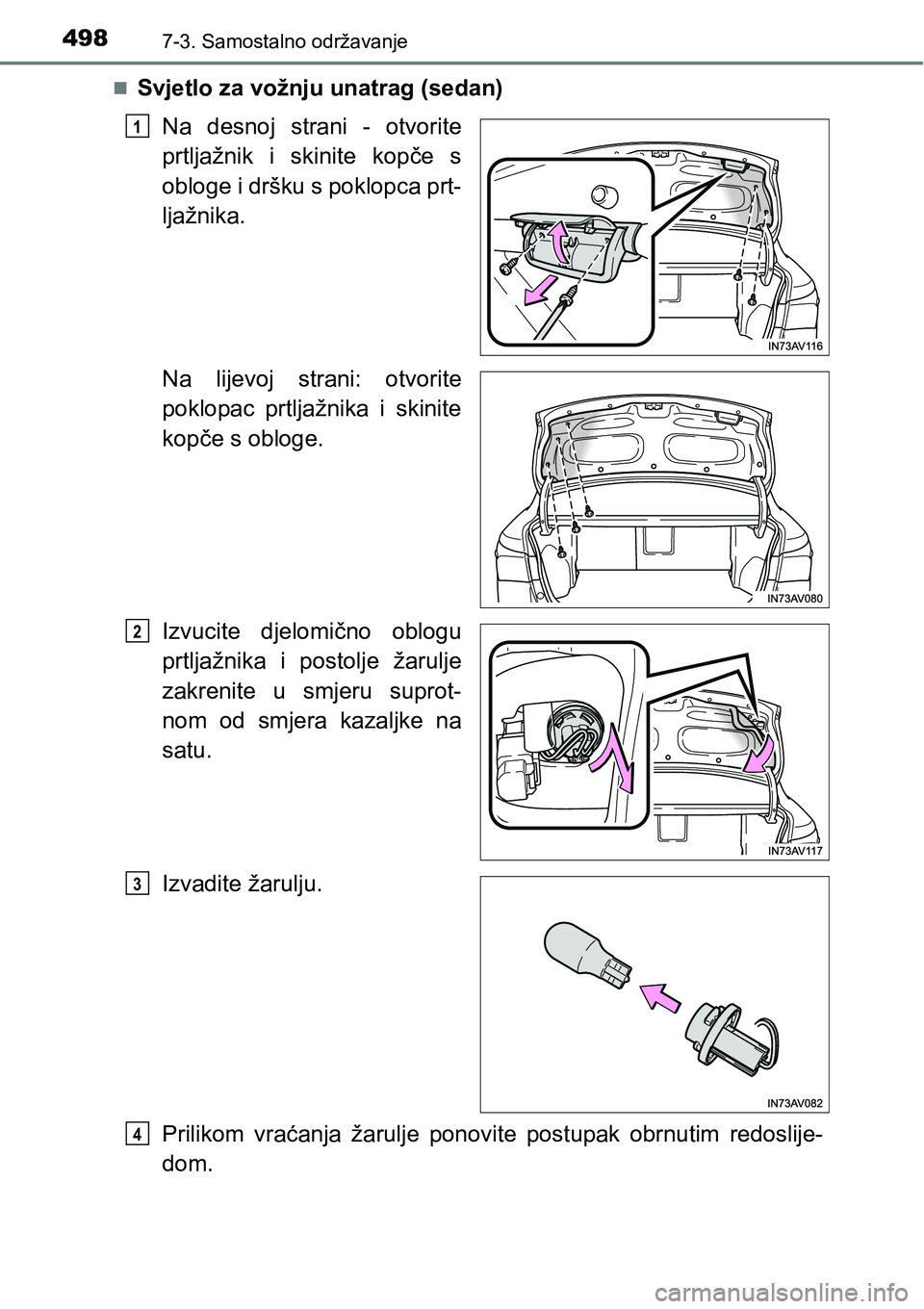 498 7-3. Samostalno održavanje

■ Svjetlo za vožnju unatrag (sedan)

1 Na desnoj strani - otvorite prtljažnik i skinite kopče s obloge i dršku s poklopca prtljažnika.

IN73AV116

Na lijevoj strani: otvorite poklopac prtljažnika i skinite kopče s obloge.

IN73AV080

2 Izvucite djelomično oblogu prtljažnika i postolje žarulje zakrenite u smjeru suprotnom od smjera kazaljke na satu.

IN73AV117

3 Izvadite žarulju.

IN73AV082

4 Prilikom vraćanja žarulje ponovite postupak obrnutim redoslijedom.

carmanualsonline.info