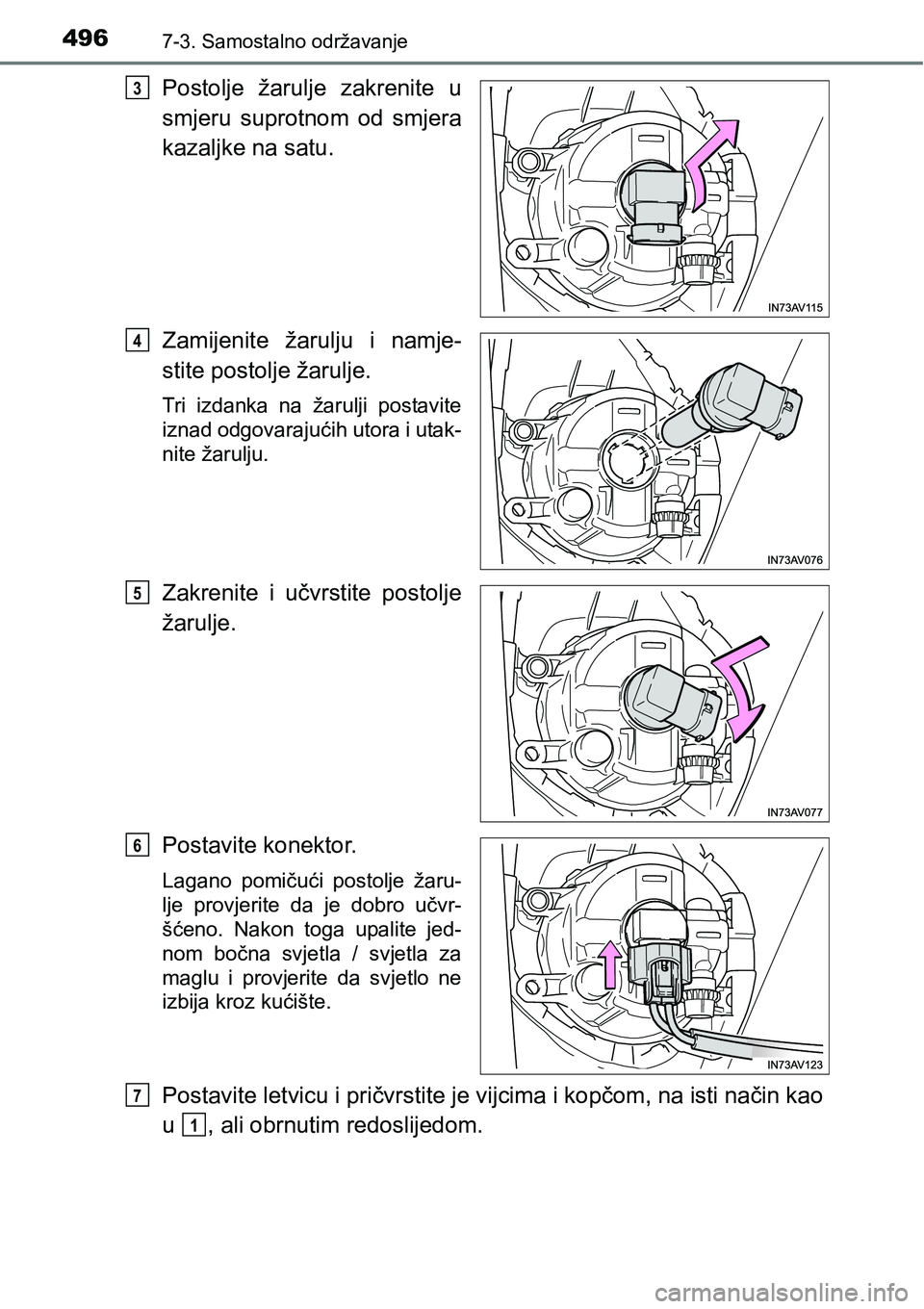 496 7-3. Samostalno održavanje

3 Postolje žarulje zakrenite u smjeru suprotnom od smjera kazaljke na satu.

IN73AV115

4 Zamijenite žarulju i namjestite postolje žarulje.

Tri izdanka na žarulji postavite iznad odgovarajućih utora i utaknite žarulju.

IN73AV076

5 Zakrenite i učvrstite postolje žarulje.

IN73AV077

6 Postavite konektor.

Lagano pomičući postolje žarulje provjerite da je dobro učvršćeno. Nakon toga upalite jednom bočna svjetla / svjetla za maglu i provjerite da svjetlo ne izbija kroz kućište.

IN73AV123

7 Postavite letvicu i pričvrstite je vijcima i kopčom, na isti način kao u 1, ali obrnutim redoslijedom.

carmanualsonline.info