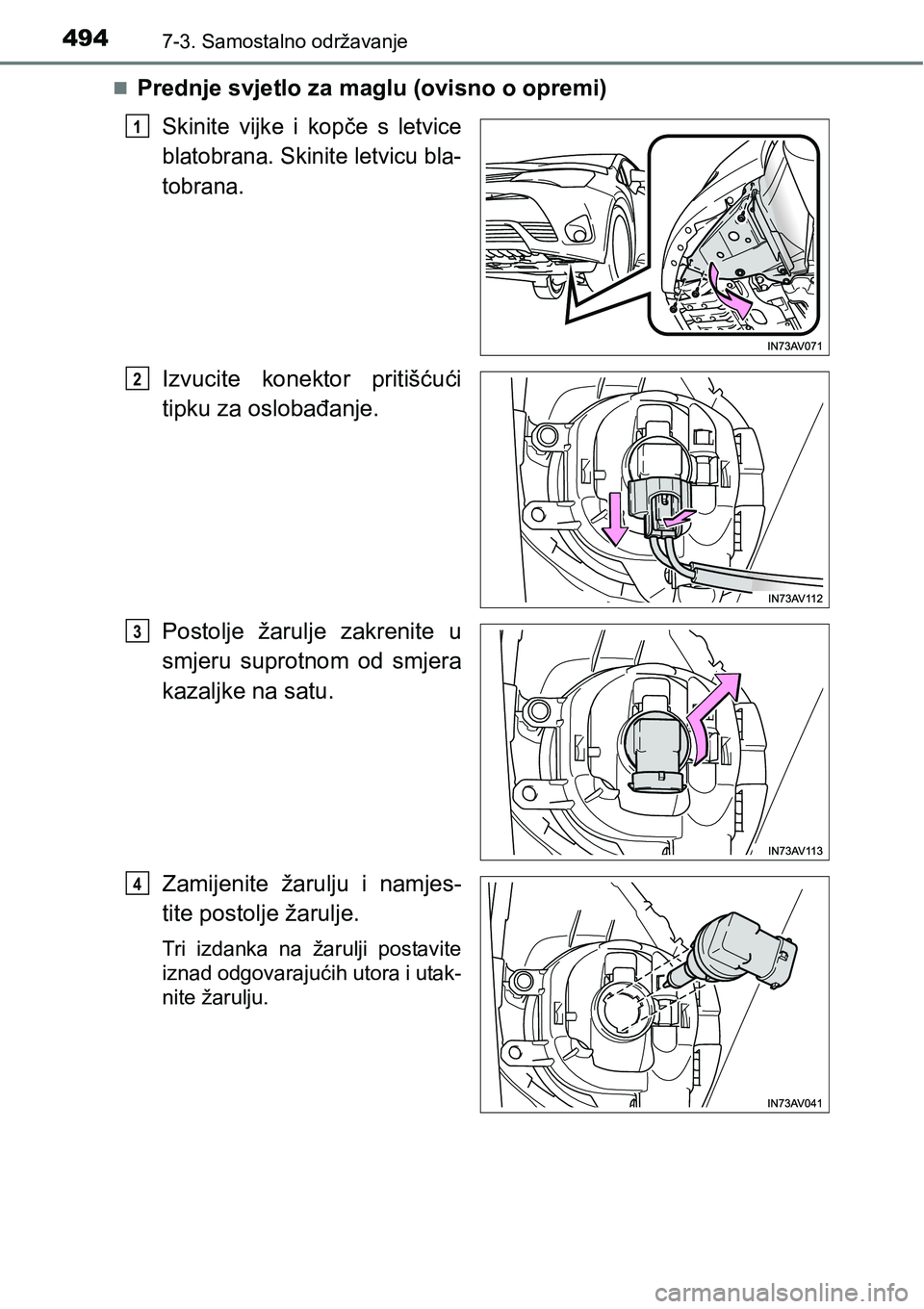 494 7-3. Samostalno održavanje

■ Prednje svjetlo za maglu (ovisno o opremi)

1 Skinite vijke i kopče s letvice blatobrana. Skinite letvicu blatobrana.

IN73AV071

2 Izvucite konektor pritišćući tipku za oslobađanje.

IN73AV112

3 Postolje žarulje zakrenite u smjeru suprotnom od smjera kazaljke na satu.

IN73AV113

4 Zamijenite žarulju i namjestite postolje žarulje.

Tri izdanka na žarulji postavite iznad odgovarajućih utora i utaknite žarulju.

IN73AV041

carmanualsonline.info