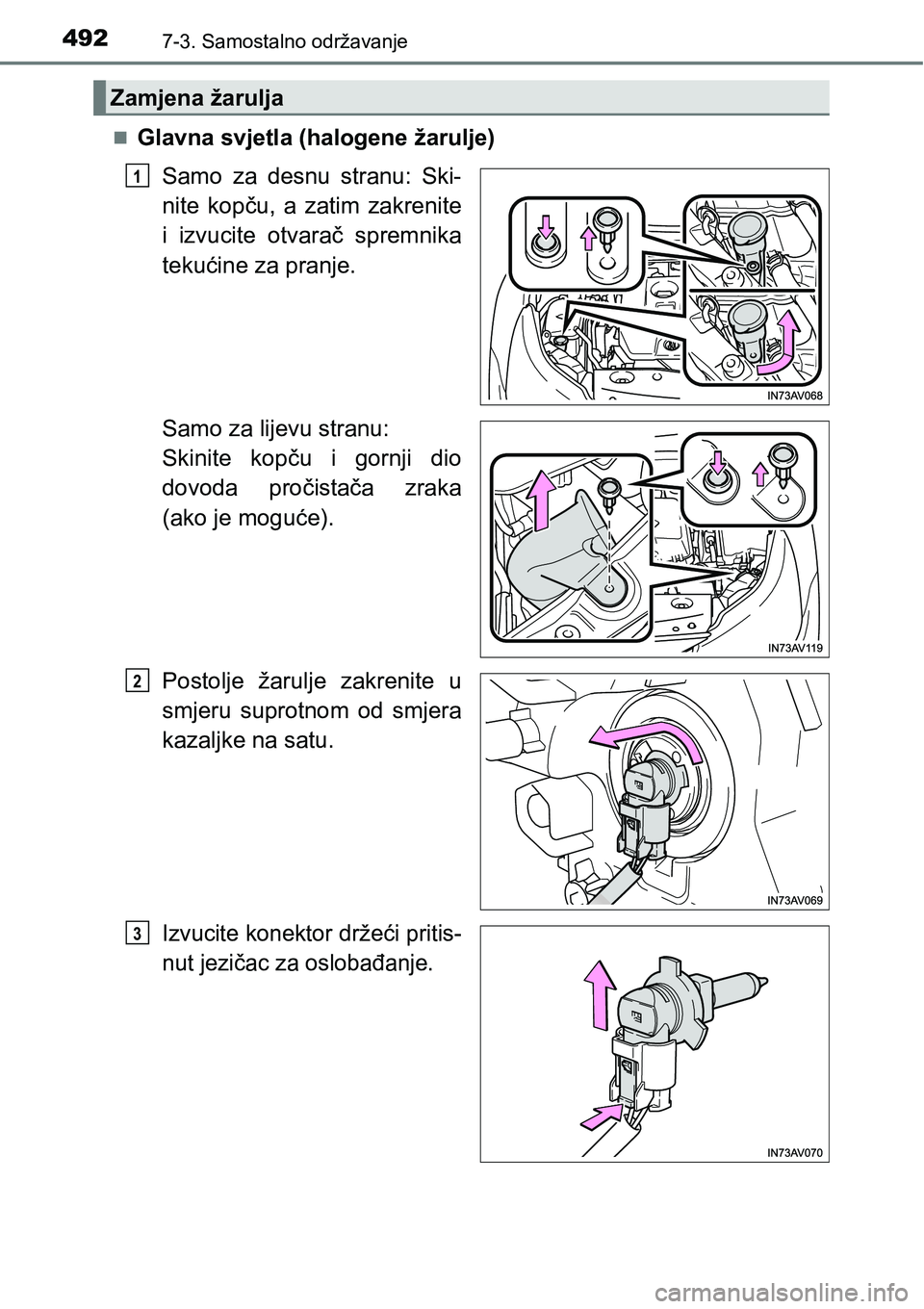 492 7-3. Samostalno održavanje

Zamjena žarulja

■ Glavna svjetla (halogene žarulje)

1 Samo za desnu stranu: Skinite kopču, a zatim zakrenite i izvucite otvarač spremnika tekućine za pranje.

IN73AV068

Samo za lijevu stranu:
Skinite kopču i gornji dio dovoda pročistača zraka (ako je moguće).

IN73AV119

2 Postolje žarulje zakrenite u smjeru suprotnom od smjera kazaljke na satu.

IN73AV069

3 Izvucite konektor držeći pritisnut jezičac za oslobađanje.

IN73AV070

carmanualsonline.info