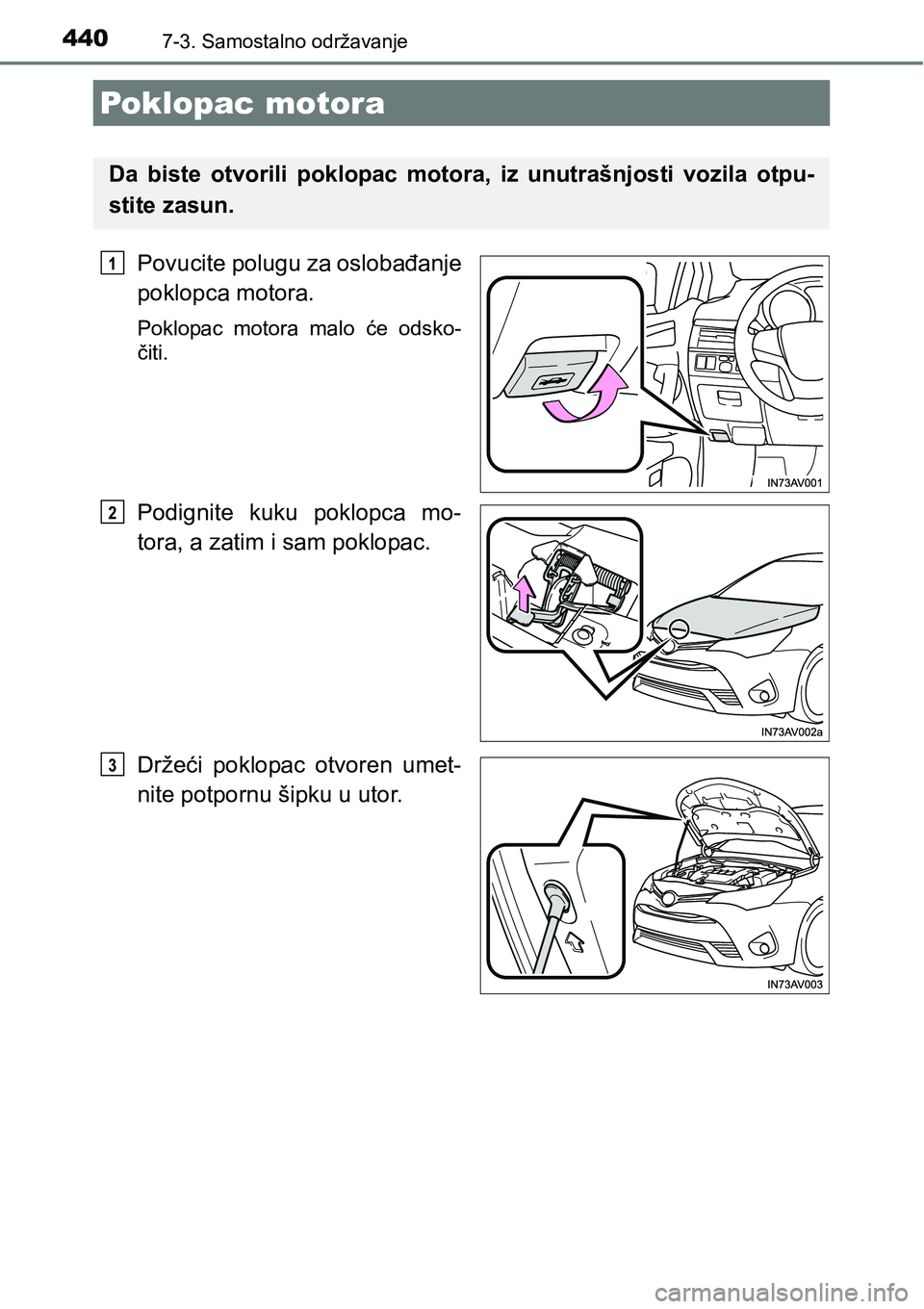 440 7-3. Samostalno održavanje

Poklopac motora

Da biste otvorili poklopac motora, iz unutrašnjosti vozila otpustite zasun.

1 Povucite polugu za oslobađanje poklopca motora.

Poklopac motora malo će odskočiti.

IN73AV001

2 Podignite kuku poklopca motora, a zatim i sam poklopac.

IN73AV002a

3 Držeći poklopac otvoren umetnite potpornu šipku u utor.

IN73AV003

carmanualsonline.info