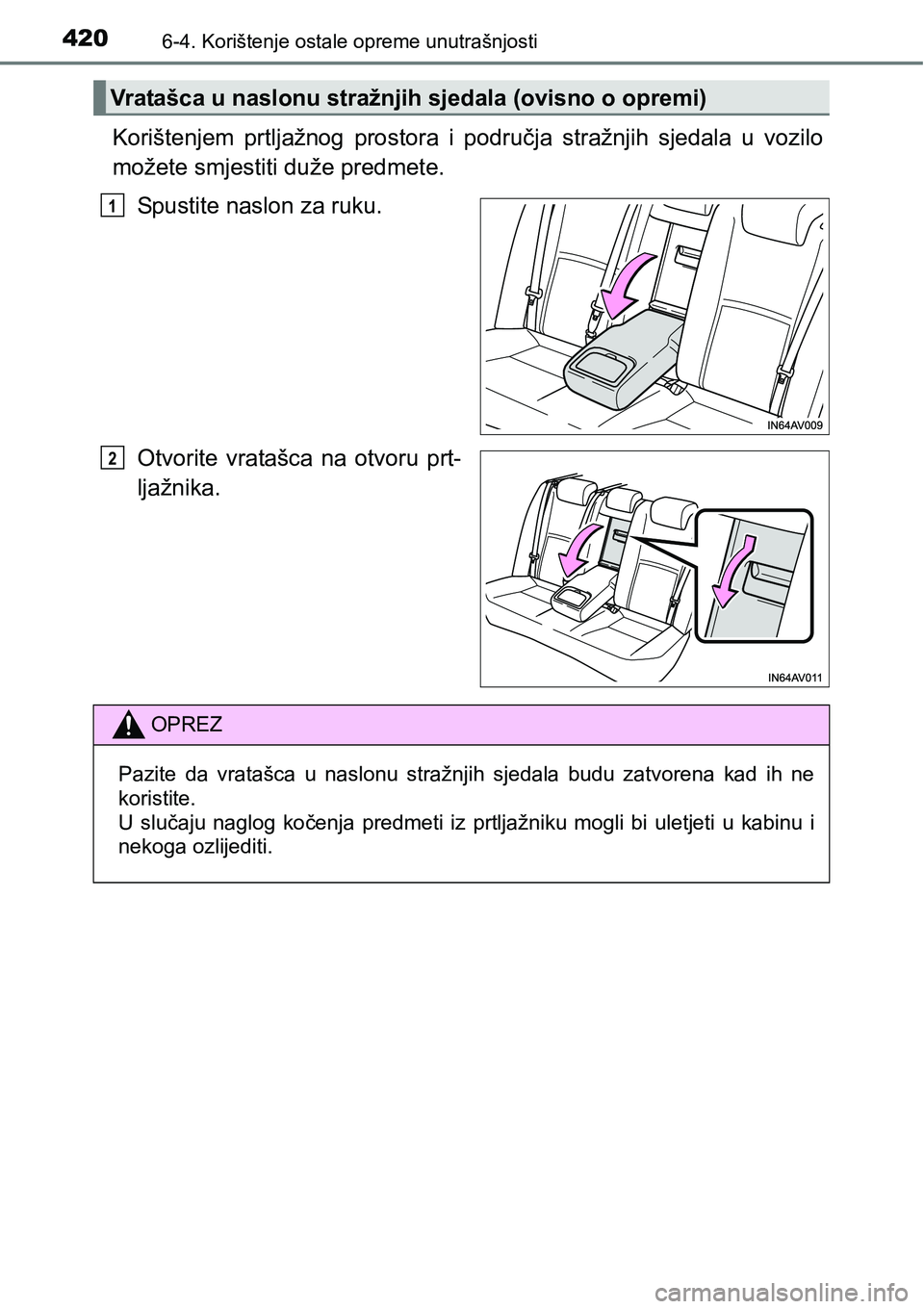 420 6-4. Korištenje ostale opreme unutrašnjosti

Vratašca u naslonu stražnjih sjedala (ovisno o opremi)

Korištenjem prtljažnog prostora i područja stražnjih sjedala u vozilo možete smjestiti duže predmete.

1 Spustite naslon za ruku.

IN64AV009

2 Otvorite vratašca na otvoru prtljažnika.

IN64AV011

OPREZ

Pazite da vratašca u naslonu stražnjih sjedala budu zatvorena kad ih ne koristite.
U slučaju naglog kočenja predmeti iz prtljažniku mogli bi uletjeti u kabinu i nekoga ozlijediti.

carmanualsonline.info