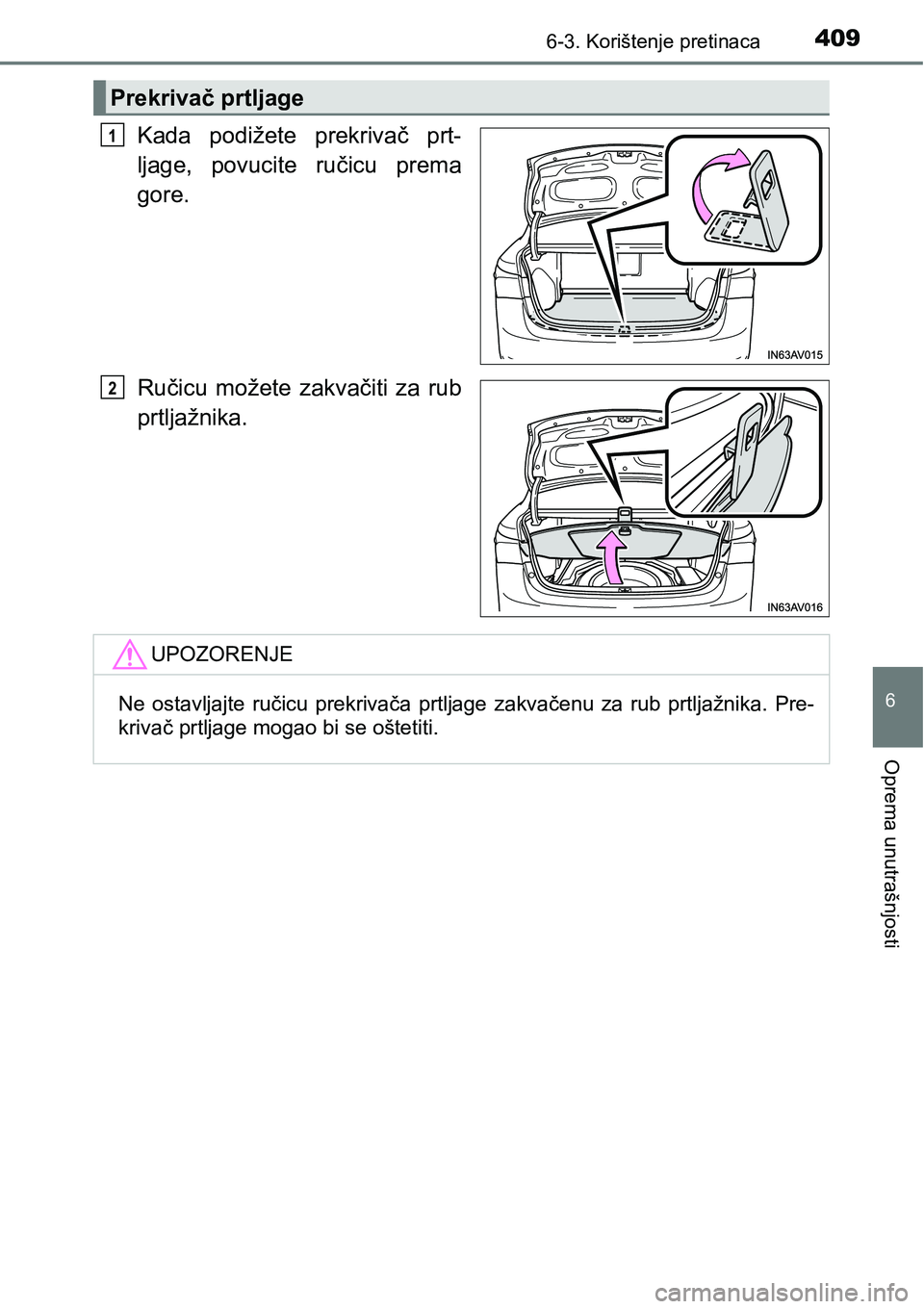 6-3. Korištenje pretinaca 409

Prekrivač prtljage

1 Kada podižete prekrivač prtljage, povucite ručicu prema gore.

IN63AV015

2 Ručicu možete zakvačiti za rub prtljažnika.

IN63AV016

UPOZORENJE

Ne ostavljajte ručicu prekrivača prtljage zakvačenu za rub prtljažnika. Prekrivač prtljage mogao bi se oštetiti.

6

Oprema unutrašnjosti

carmanualsonline.info