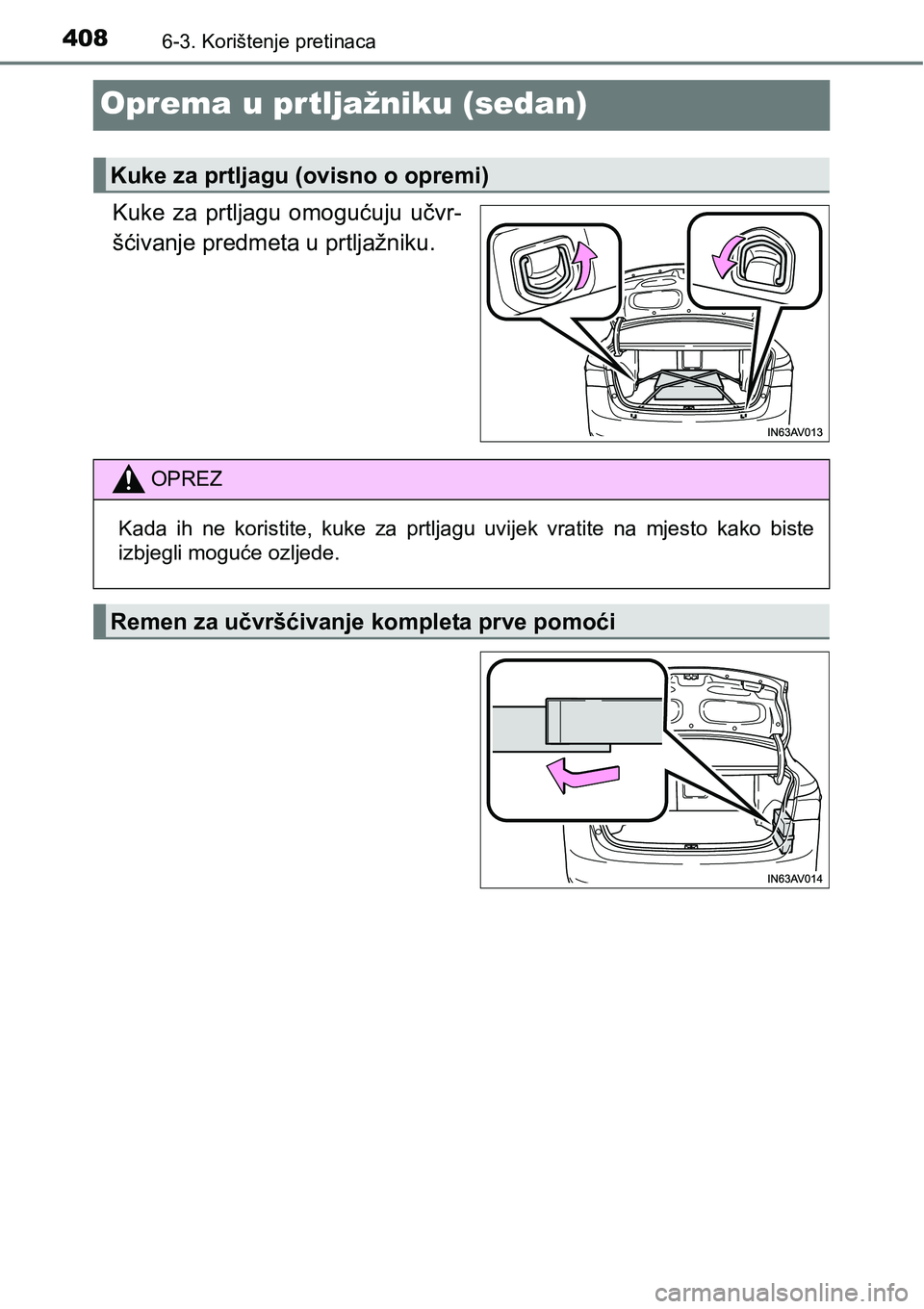 408 6-3. Korištenje pretinaca

Oprema u prtljažniku (sedan)

Kuke za prtljagu (ovisno o opremi)

Kuke za prtljagu omogućuju učvršćivanje predmeta u prtljažniku.

IN63AV013

OPREZ

Kada ih ne koristite, kuke za prtljagu uvijek vratite na mjesto kako biste izbjegli moguće ozljede.

Remen za učvršćivanje kompleta prve pomoći

IN63AV014

carmanualsonline.info