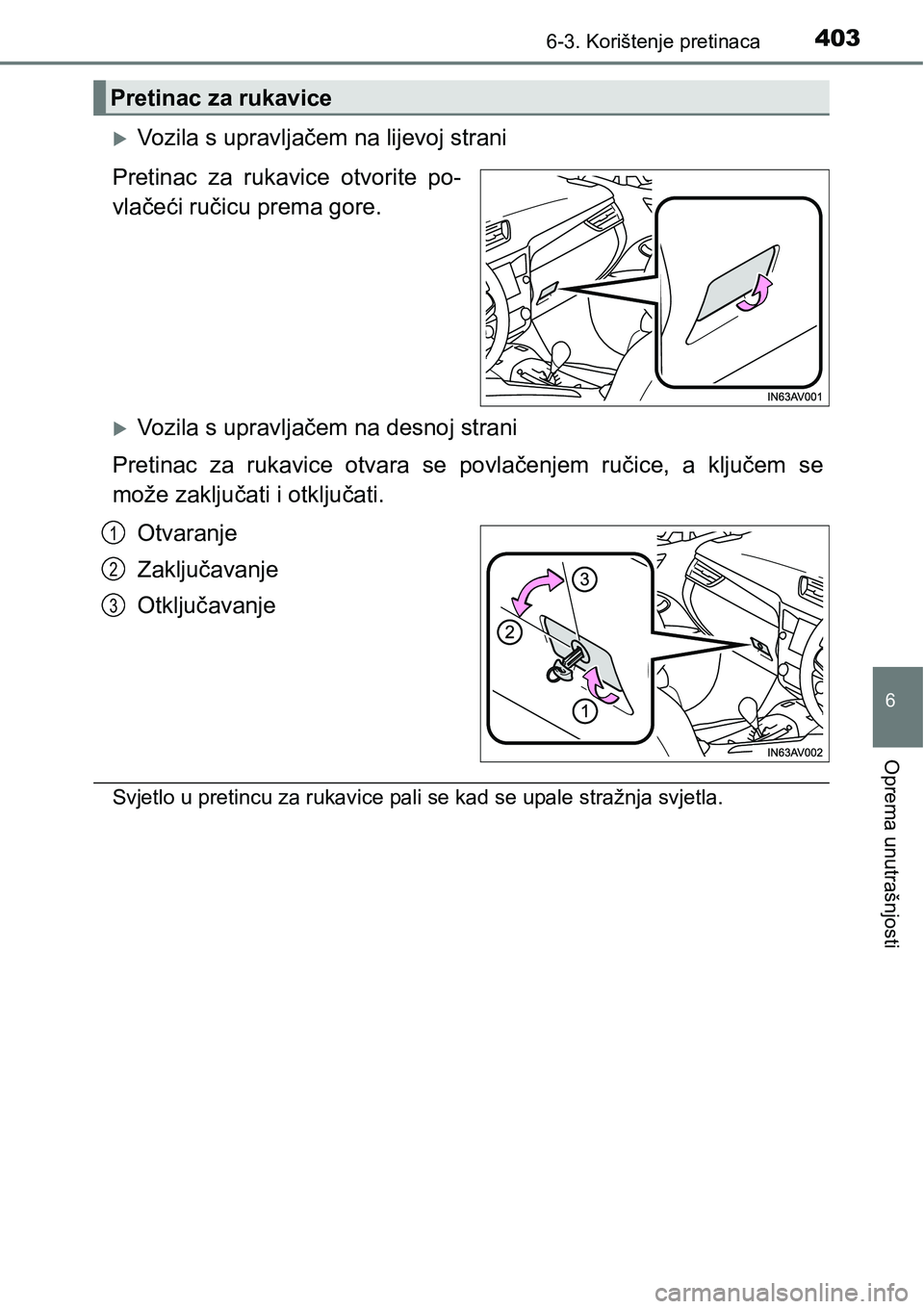 6-3. Korištenje pretinaca 403

Pretinac za rukavice

Vozila s upravljačem na lijevoj strani

Pretinac za rukavice otvorite povlačeći ručicu prema gore.

IN63AV001

Vozila s upravljačem na desnoj strani

Pretinac za rukavice otvara se povlačenjem ručice, a ključem se može zaključati i otključati.

1 Otvaranje
2 Zaključavanje
3 Otključavanje

3
2
1

IN63AV002

Svjetlo u pretincu za rukavice pali se kad se upale stražnja svjetla.

6

Oprema unutrašnjosti

carmanualsonline.info