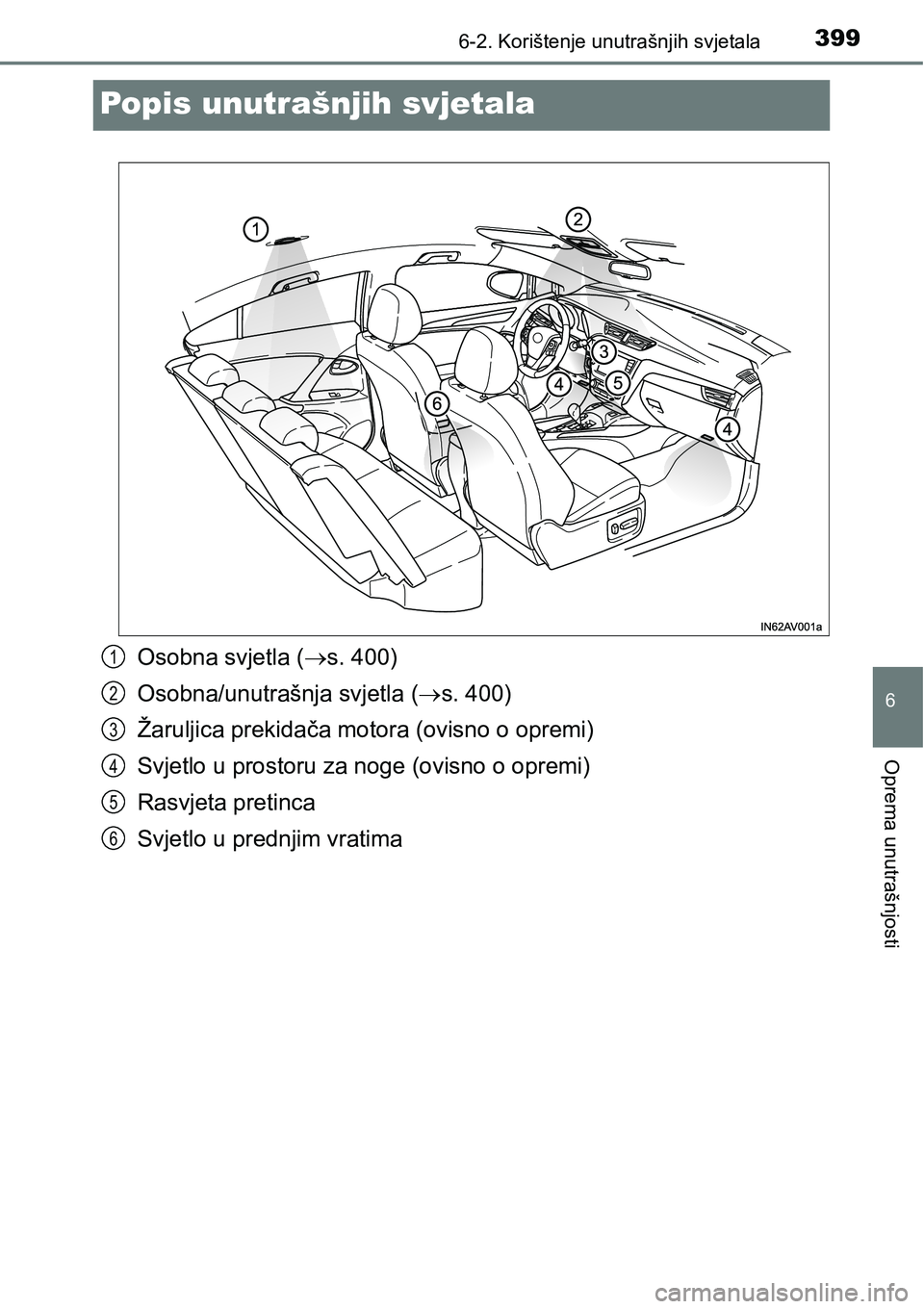 6-2. Korištenje unutrašnjih svjetala 399

Popis unutrašnjih svjetala

1 2 3 4 5 6 4

IN62AV001a

1 Osobna svjetla ($\rightarrow$s. 400)

2 Osobna/unutrašnja svjetla ($\rightarrow$s. 400)

3 Žaruljica prekidača motora (ovisno o opremi)

4 Svjetlo u prostoru za noge (ovisno o opremi)

5 Rasvjeta pretinca

6 Svjetlo u prednjim vratima

6

Oprema unutrašnjosti

carmanualsonline.info