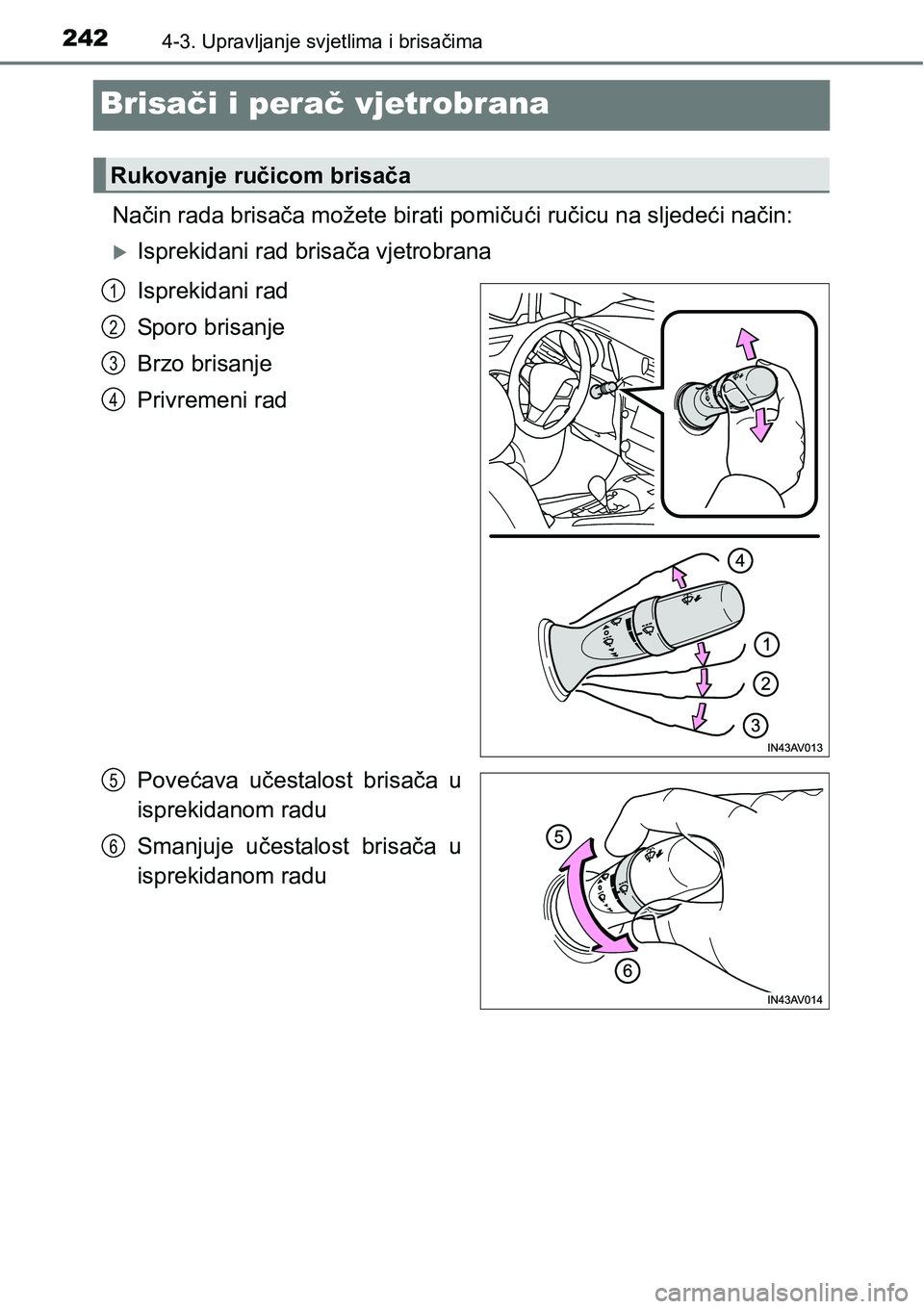 242 4-3. Upravljanje svjetlima i brisačima

Brisači i perač vjetrobrana

Rukovanje ručicom brisača

Način rada brisača možete birati pomičući ručicu na sljedeći način:

Isprekidani rad brisača vjetrobrana

1 Isprekidani rad

2 Sporo brisanje

3 Brzo brisanje

4 Privremeni rad

4
1
2
3
IN43AV013

5 Povećava učestalost brisača u isprekidanom radu

6 Smanjuje učestalost brisača u isprekidanom radu

5
6
IN43AV014

carmanualsonline.info