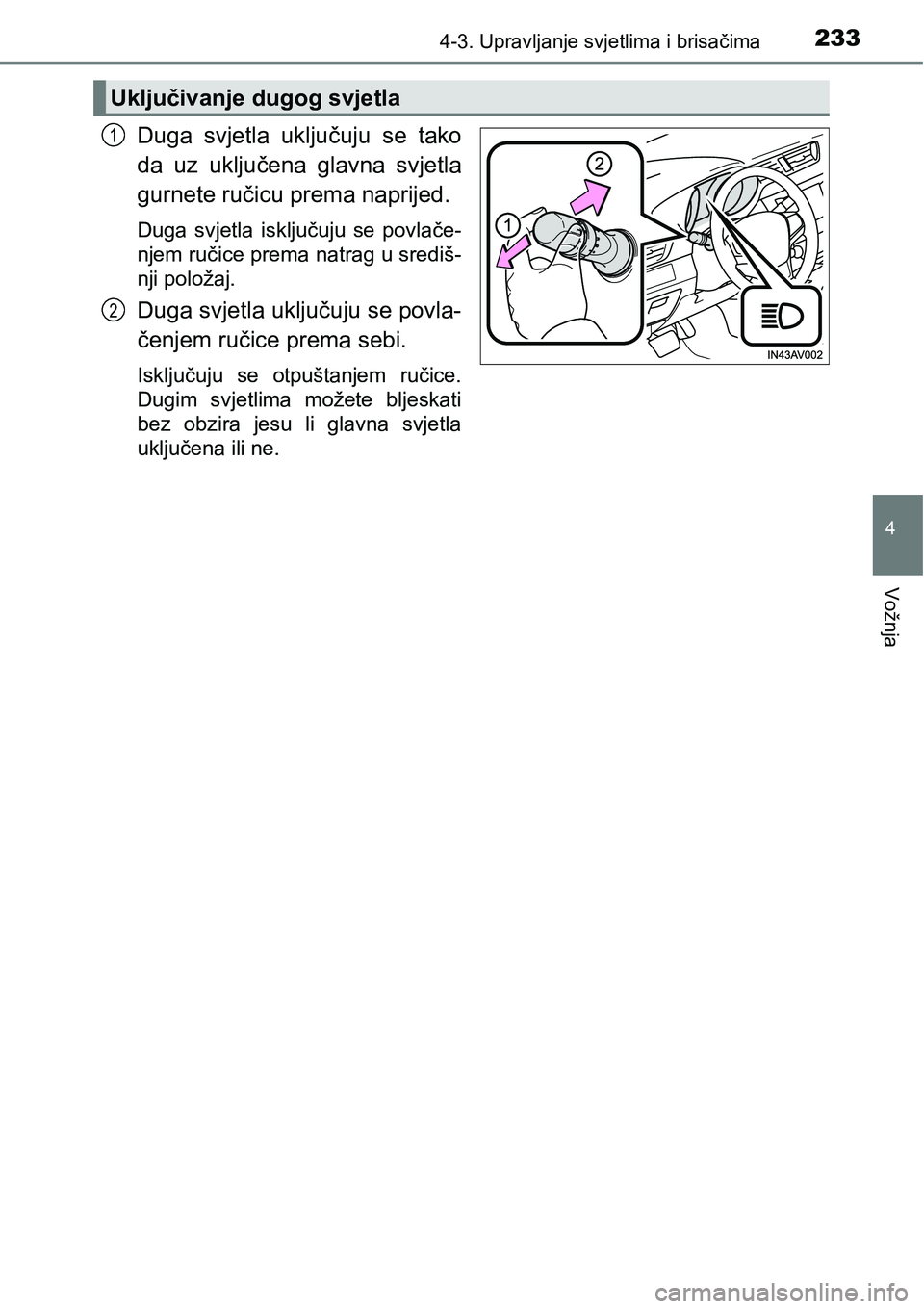 4-3. Upravljanje svjetlima i brisačima

233

Uključivanje dugog svjetla

1 Duga svjetla uključuju se tako da uz uključena glavna svjetla gurnete ručicu prema naprijed.

Duga svjetla isključuju se povlačenjem ručice prema natrag u središnji položaj.

2 Duga svjetla uključuju se povlačenjem ručice prema sebi.

Isključuju se otpuštanjem ručice. Dugim svjetlima možete bljeskati bez obzira jesu li glavna svjetla uključena ili ne.

2
1
IN43AV002

4

Vožnja

carmanualsonline.info