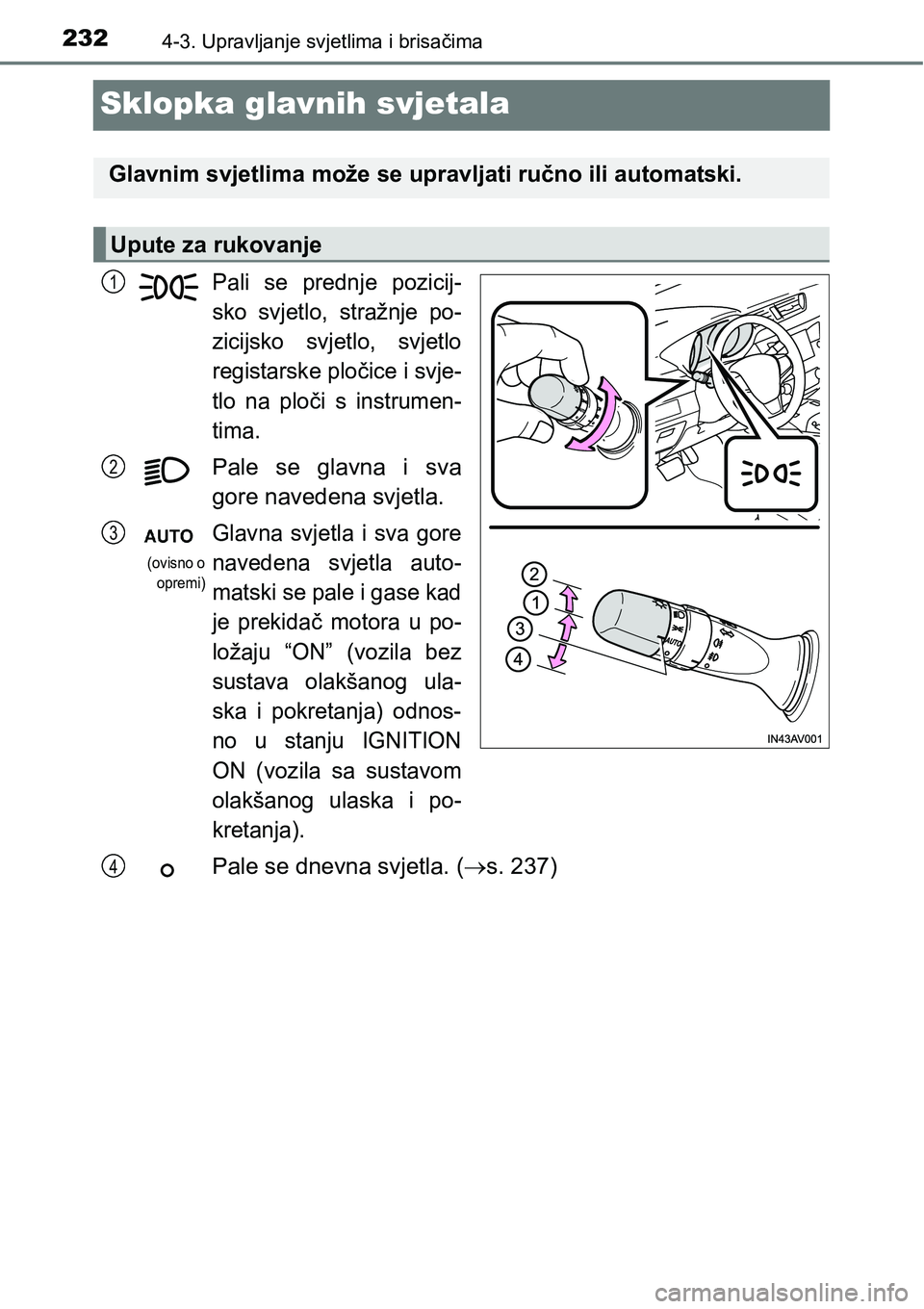 232 4-3. Upravljanje svjetlima i brisačima

Sklopka glavnih svjetala

Glavnim svjetlima može se upravljati ručno ili automatski.

Upute za rukovanje

1 Pali se prednje pozicijsko svjetlo, stražnje pozicijsko svjetlo, svjetlo registarske pločice i svjetlo na ploči s instrumentima.

2 Pale se glavna i sva gore navedena svjetla.

3 AUTO (ovisno o opremi) Glavna svjetla i sva gore navedena svjetla automatski se pale i gase kad je prekidač motora u položaju “ON” (vozila bez sustava olakšanog ulaska i pokretanja) odnosno u stanju IGNITION ON (vozila sa sustavom olakšanog ulaska i pokretanja).

4 Pale se dnevna svjetla. ($\rightarrow$s. 237)

2
1
3
4
AUTO
IN43AV001

carmanualsonline.info