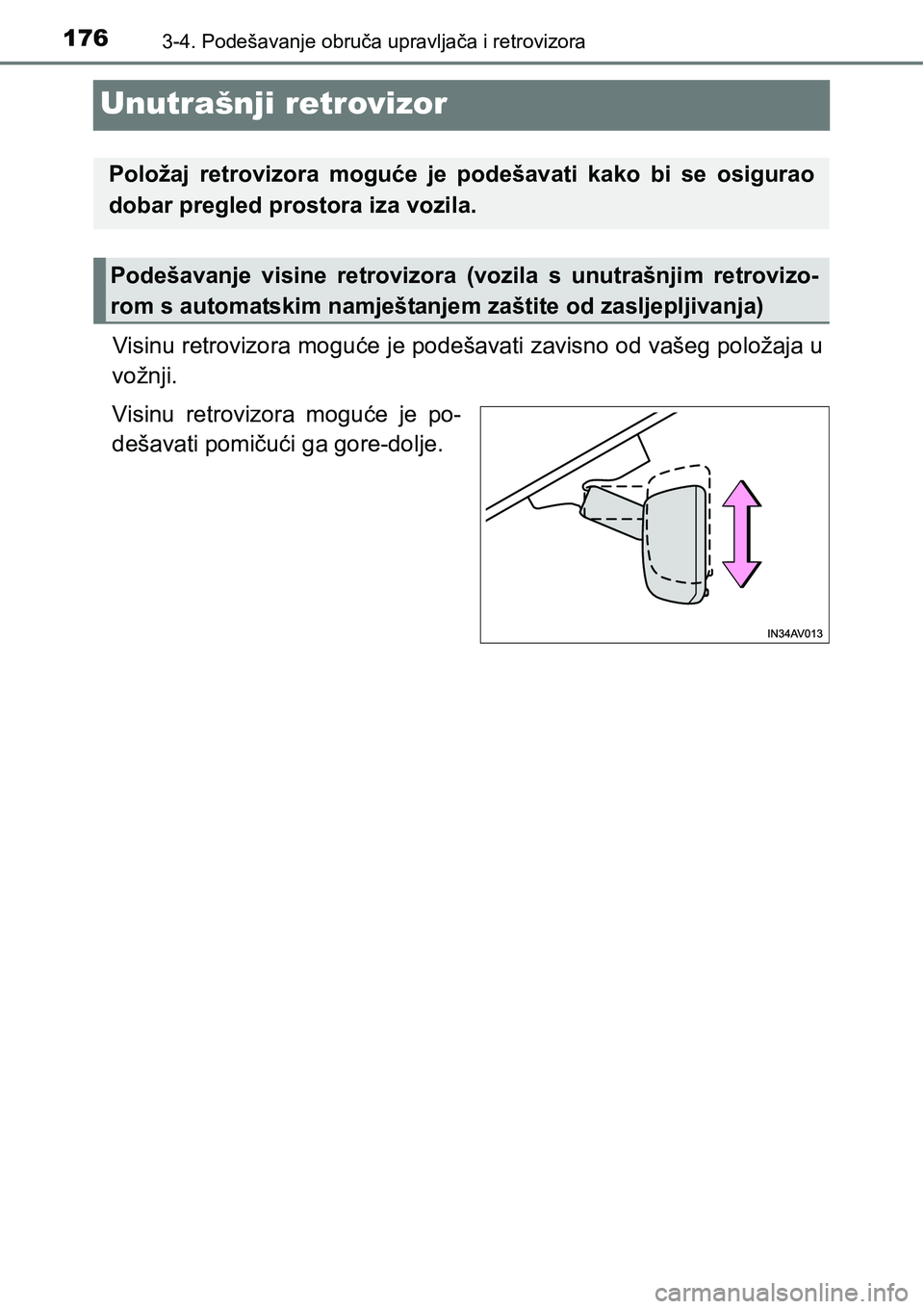 176 3-4. Podešavanje obruča upravljača i retrovizora

Unutrašnji retrovizor

Položaj retrovizora moguće je podešavati kako bi se osigurao dobar pregled prostora iza vozila.

Podešavanje visine retrovizora (vozila s unutrašnjim retrovizorom s automatskim namještanjem zaštite od zasljepljivanja)

Visinu retrovizora moguće je podešavati zavisno od vašeg položaja u vožnji.

Visinu retrovizora moguće je podešavati pomičući ga gore-dolje.

IN34AV013

carmanualsonline.info